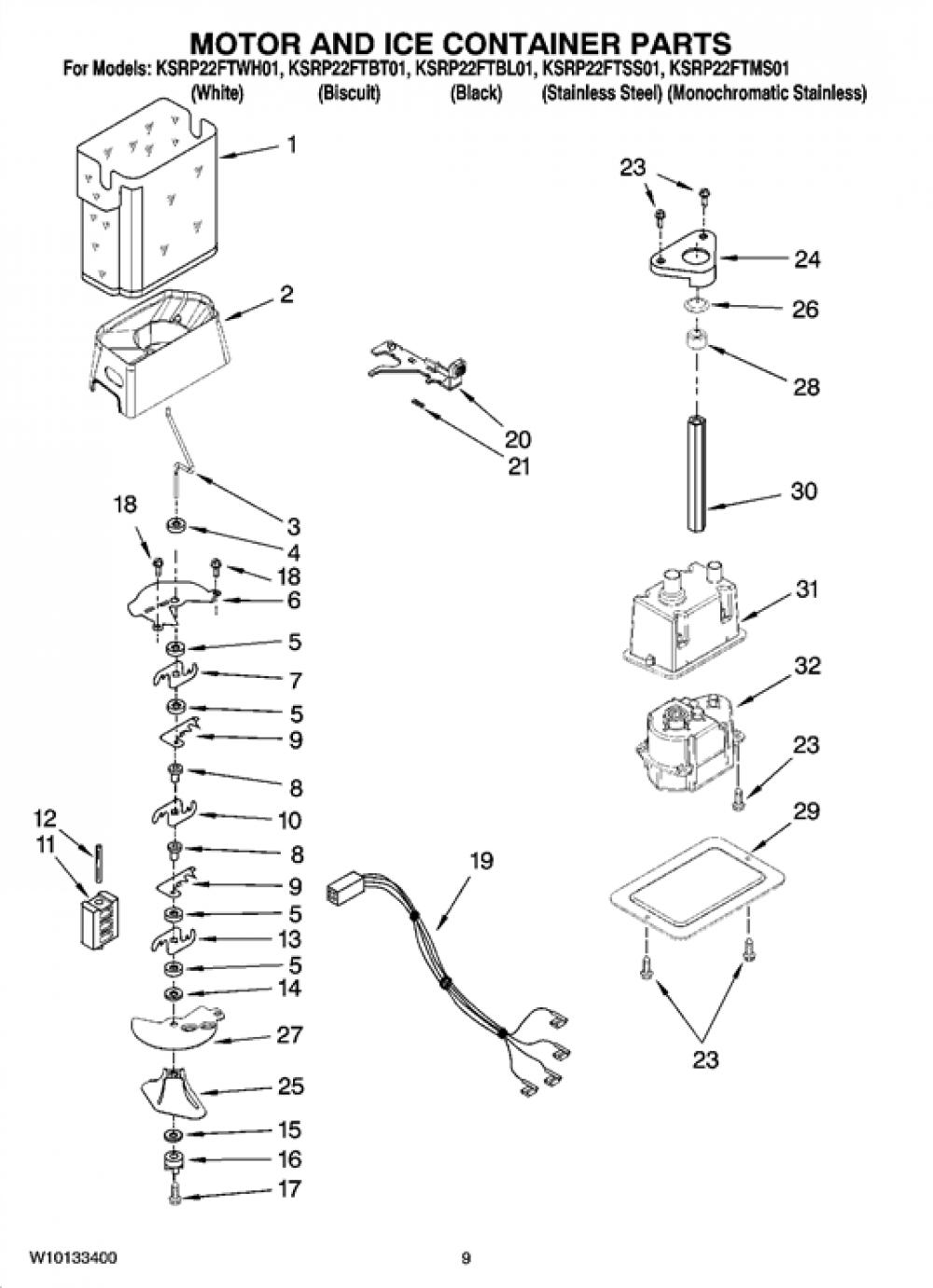 MOTOR AND ICE CONTAINER PARTS

For Models: KSRP22FTWH01, KSRP22FTBT01, KSRP22FTBL01, KSRP22FTSS01, KSRP22FTMS01
(White) (Biscuit) (Black) (Stainless Steel) (Monochromatic Stainless)

1
2
3
18
4
18
6
5
7
5
9
8
10
12
11
8
9
5
13
5
14
27
25
15
16
17
20
21
19
23
24
26
28
30
31
32
23
29
23

W10133400
9