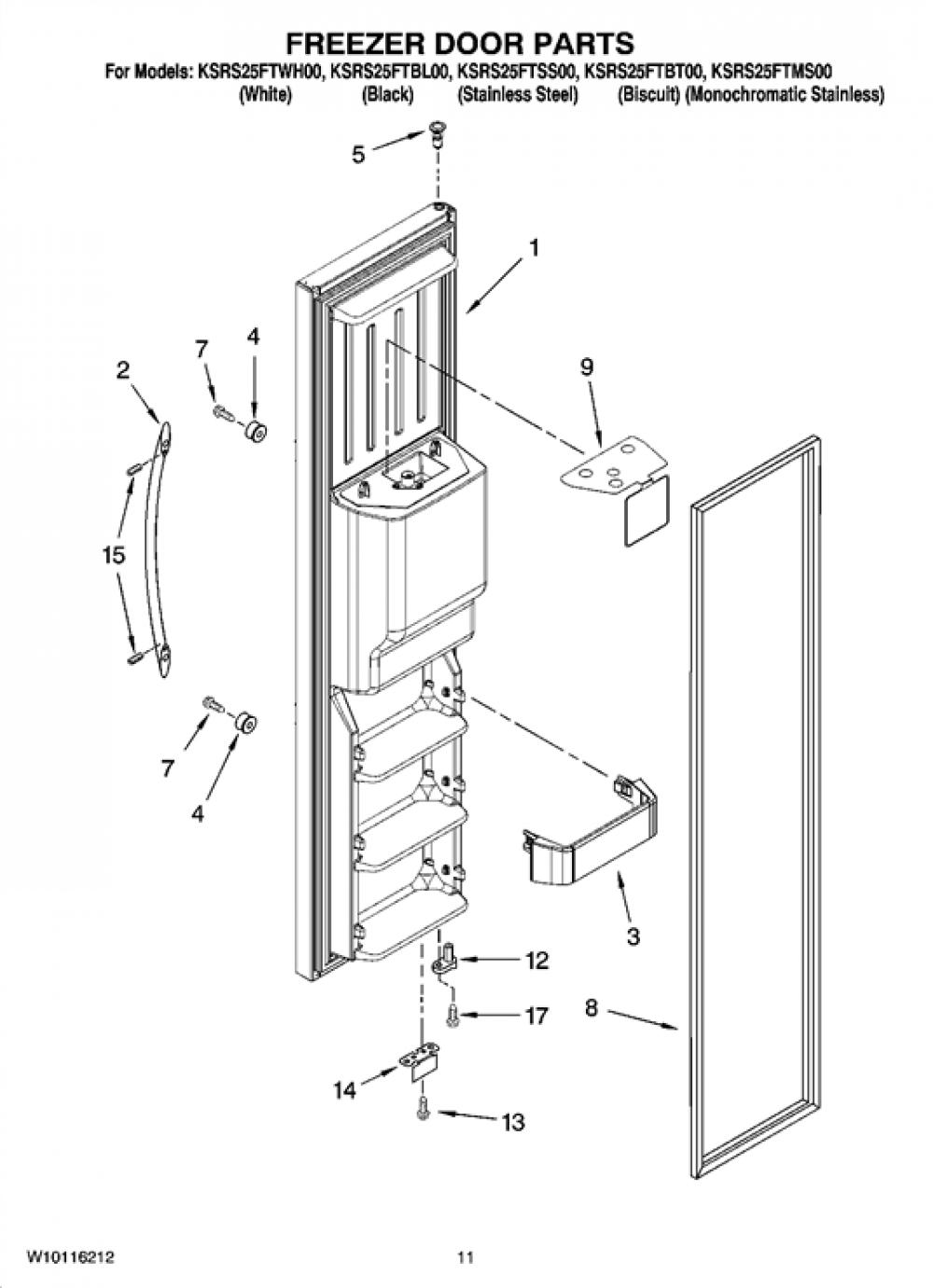 FREEZER DOOR PARTS

For Models: KSRS25FTWH00, KSRS25FTBL00, KSRS25FTSS00, KSRS25FTBT00, KSRS25FTMS00
(White) (Black) (Stainless Steel) (Biscuit) (Monochromatic Stainless)

5

1

7

4

2

9

15

7

4

3

12

17

8

14

13

W10116212

11