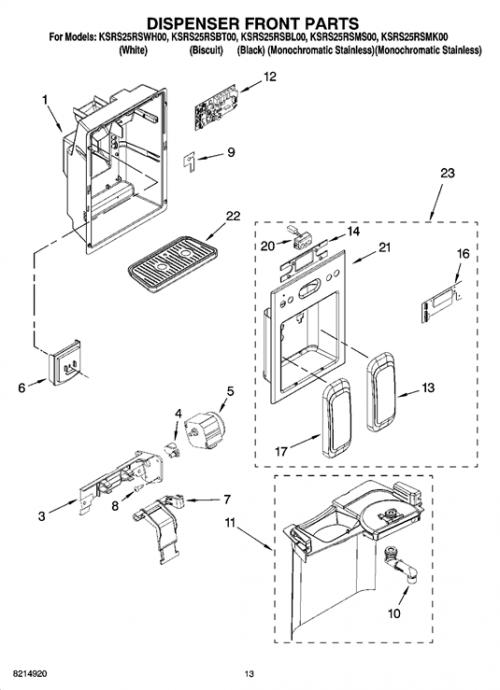 DISPENSER FRONT PARTS

For Models: KSRS25RSWH00, KSRS25RSBT00, KSRS25RSBL00, KSRS25RSMS00, KSRS25RSMK00
(White) (Biscuit) (Black) (Monochromatic Stainless)(Monochromatic Stainless)

1
12
9
23
22
20
14
21
16
6
5
4
13
17
3
8
7
11
10

8214920

13