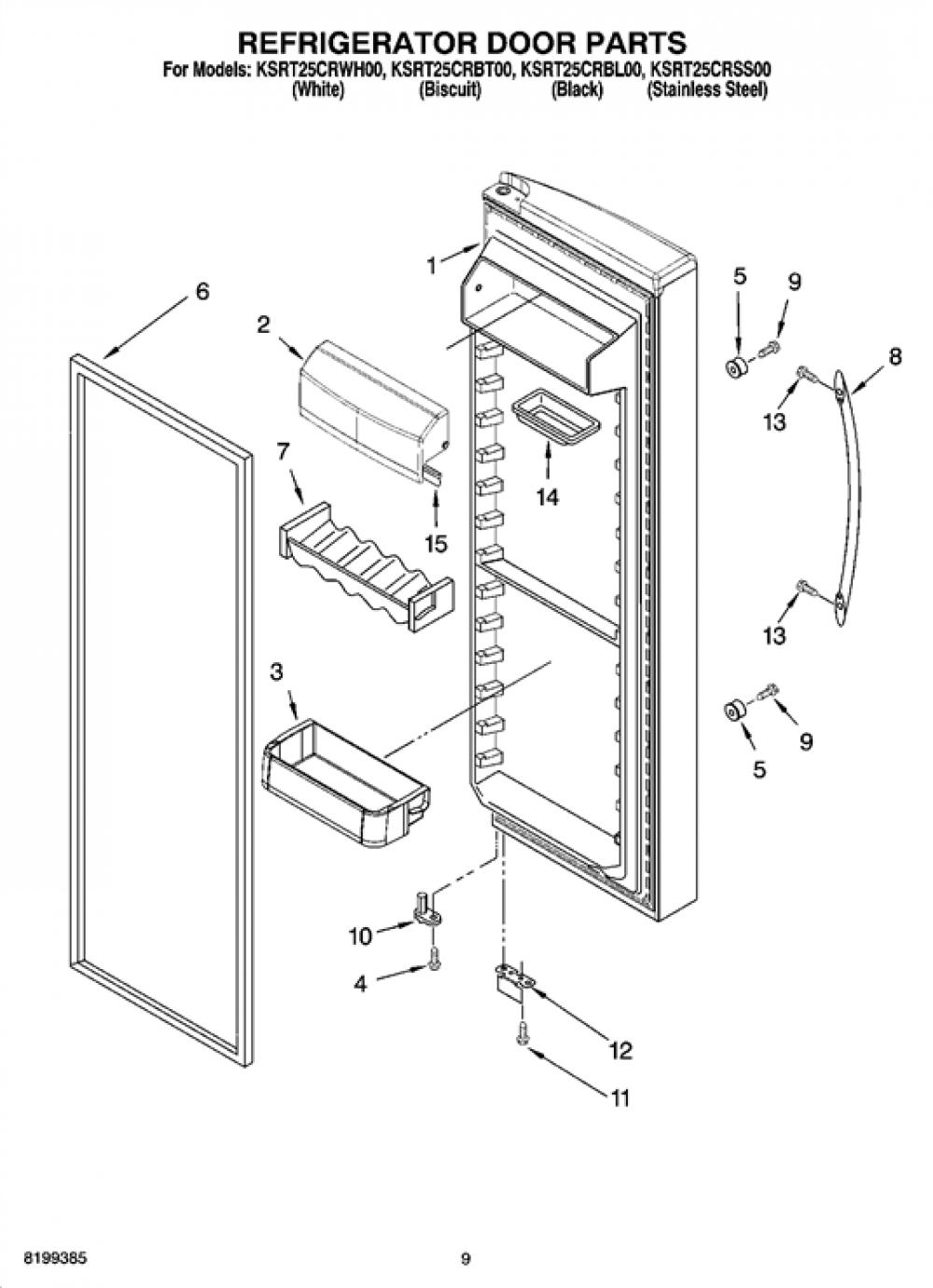 REFRIGERATOR DOOR PARTS
For Models: KSRT25CRWH00, KSRT25CRBT00, KSRT25CRBL00, KSRT25CRSS00
(White) (Biscuit) (Black) (Stainless Steel)

1
6
2
5
9
8
13
7
14
15
13
3
9
5
10
4
12
11

8199385

9