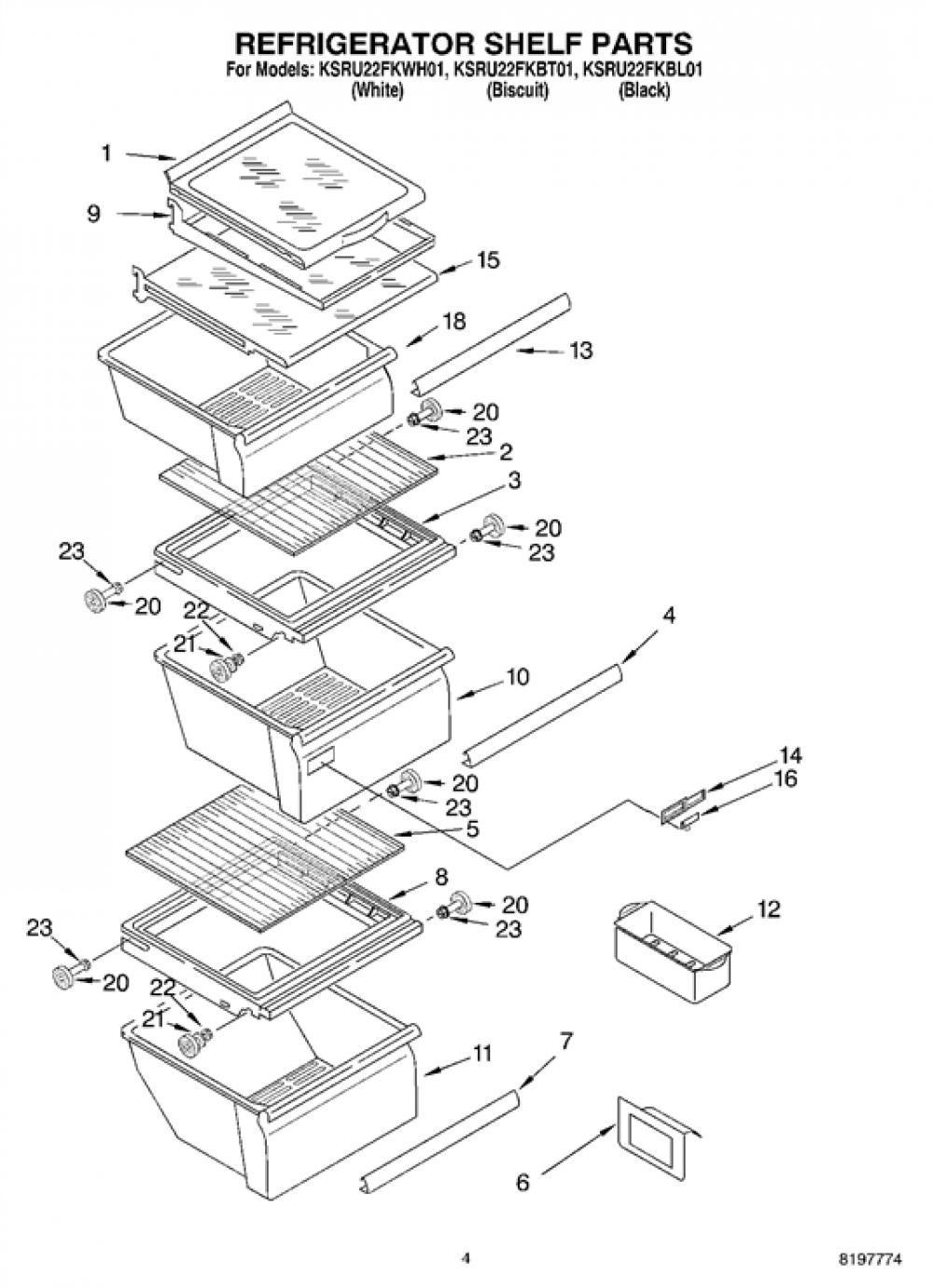 REFRIGERATOR SHELF PARTS
For Models: KSRU22FKWH01, KSRU22FKBT01, KSRU22FKBL01
(White) (Biscuit) (Black)

1
9
15
18
13
20
23
2
3
20
23
23
20
22
21
4
10
14
16
20
23
5
8
20
23
12
23
20
22
21
11
7
6

4
8197774