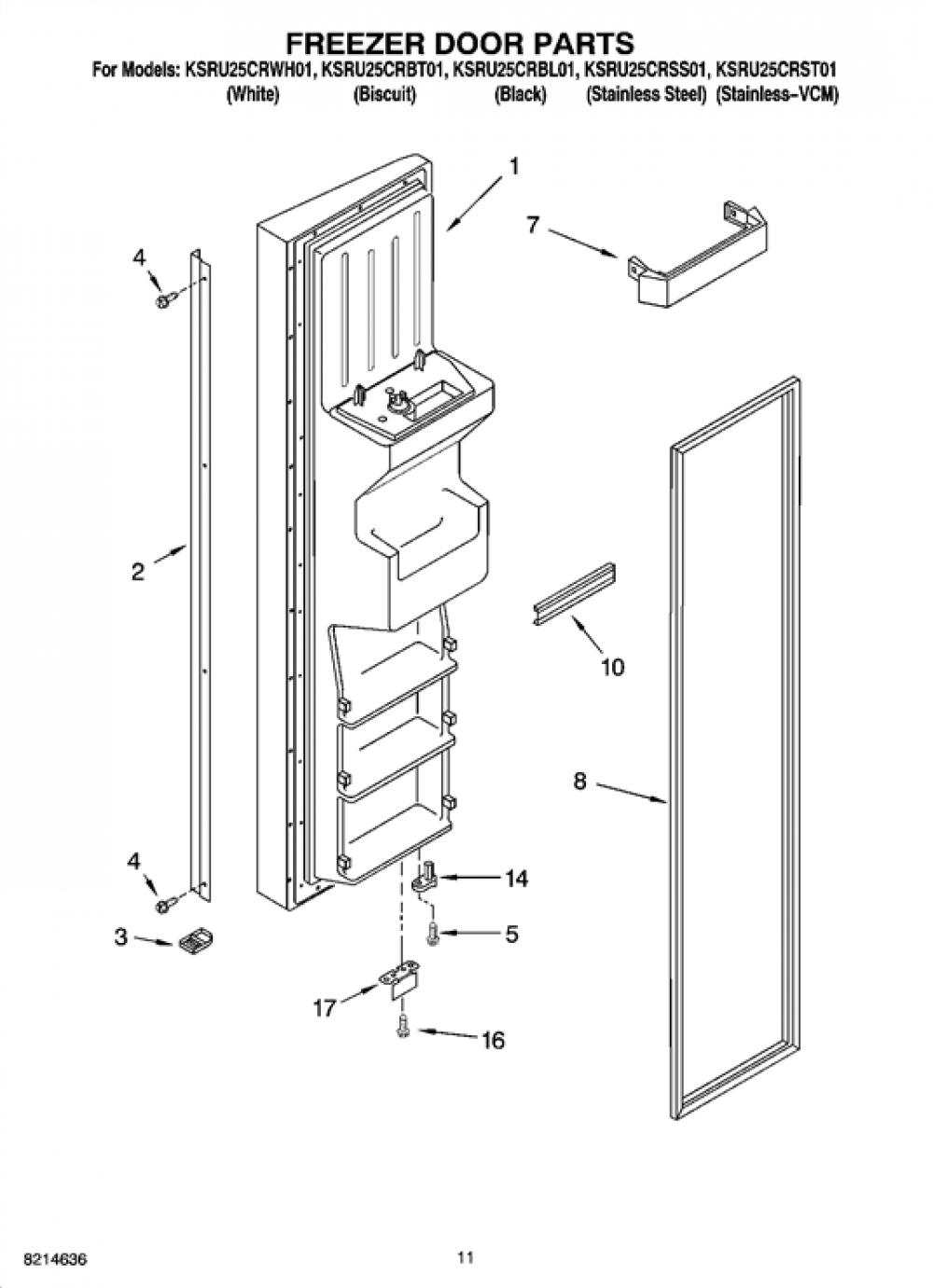 FREEZER DOOR PARTS
For Models: KSRU25CRWH01, KSRU25CRBT01, KSRU25CRBL01, KSRU25CRSS01, KSRU25CRST01
(White) (Biscuit) (Black) (Stainless Steel) (Stainless–VCM)

1
7
4
2
10
8
4
14
3
5
17
16

8214636
11