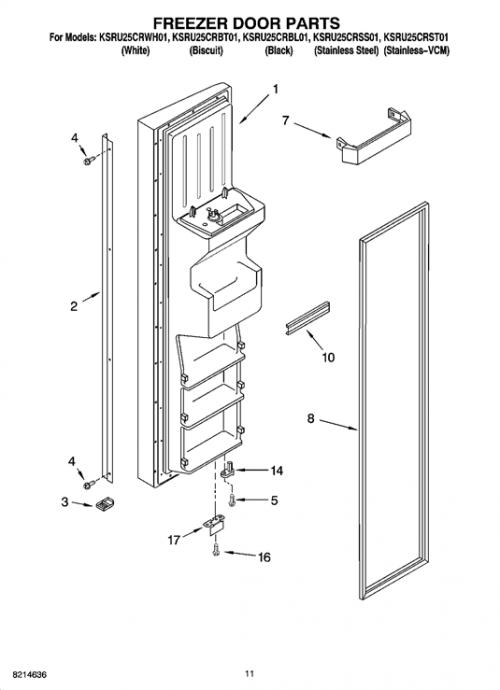 FREEZER DOOR PARTS

For Models: KSRU25CRWH01, KSRU25CRBT01, KSRU25CRBL01, KSRU25CRSS01, KSRU25CRST01
(White) (Biscuit) (Black) (Stainless Steel) (Stainless–VCM)

1
7
4
2
10
8
4
14
3
5
17
16

8214636
11