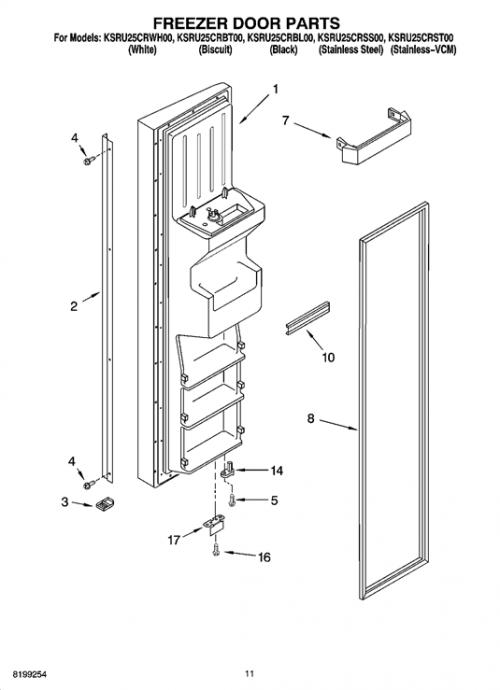 FREEZER DOOR PARTS

For Models: KSRU25CRWH00, KSRU25CRBT00, KSRU25CRBL00, KSRU25CRSS00, KSRU25CRST00
(White) (Biscuit) (Black) (Stainless Steel) (Stainless–VCM)

1
7
4
2
10
8
4
14
3
5
17
16

8199254

11