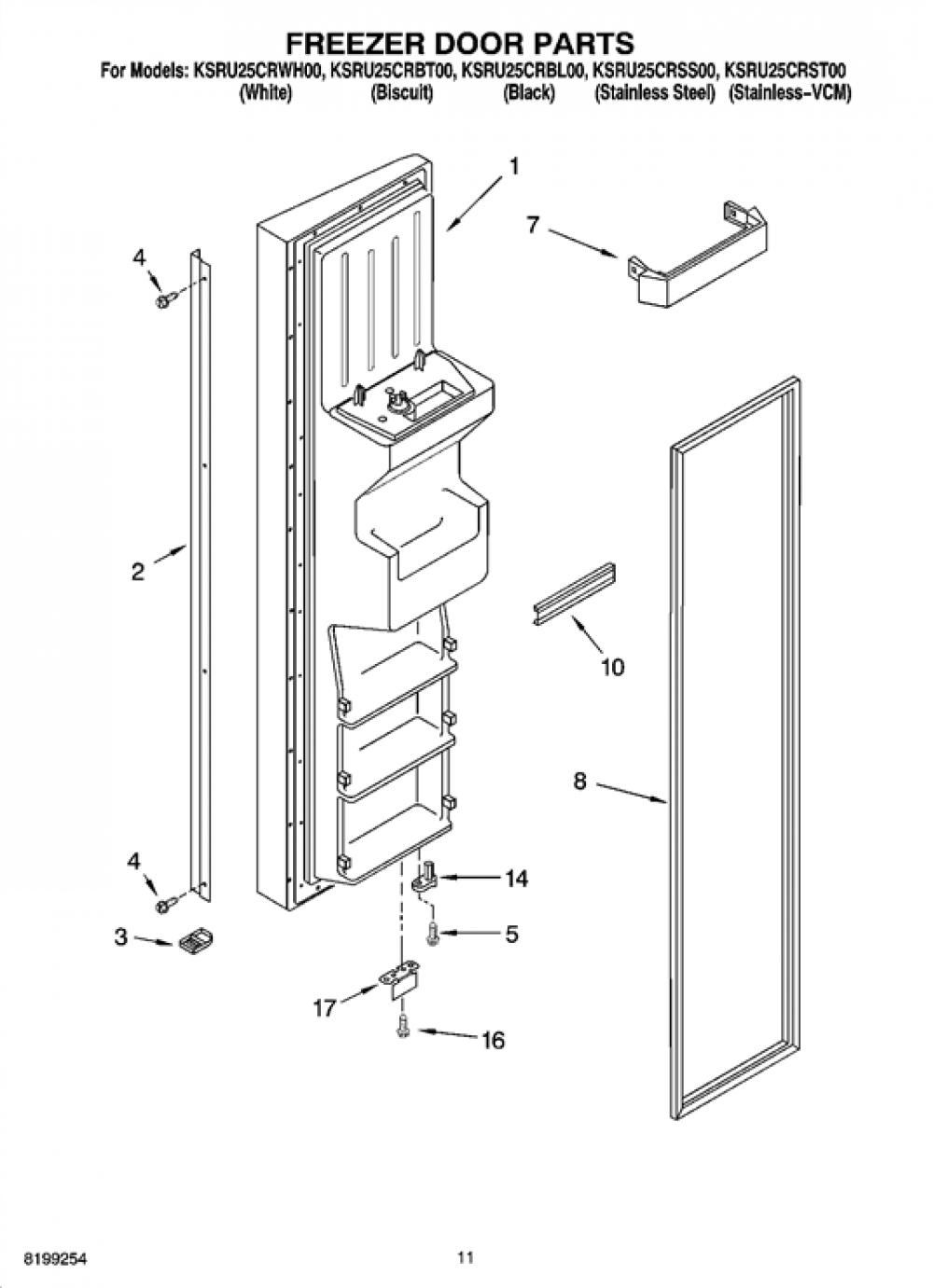 FREEZER DOOR PARTS

For Models: KSRU25CRWH00, KSRU25CRBT00, KSRU25CRBL00, KSRU25CRSS00, KSRU25CRST00
(White) (Biscuit) (Black) (Stainless Steel) (Stainless-VCM)

1
7
4
2
10
8
4
14
3
5
17
16

8199254

11