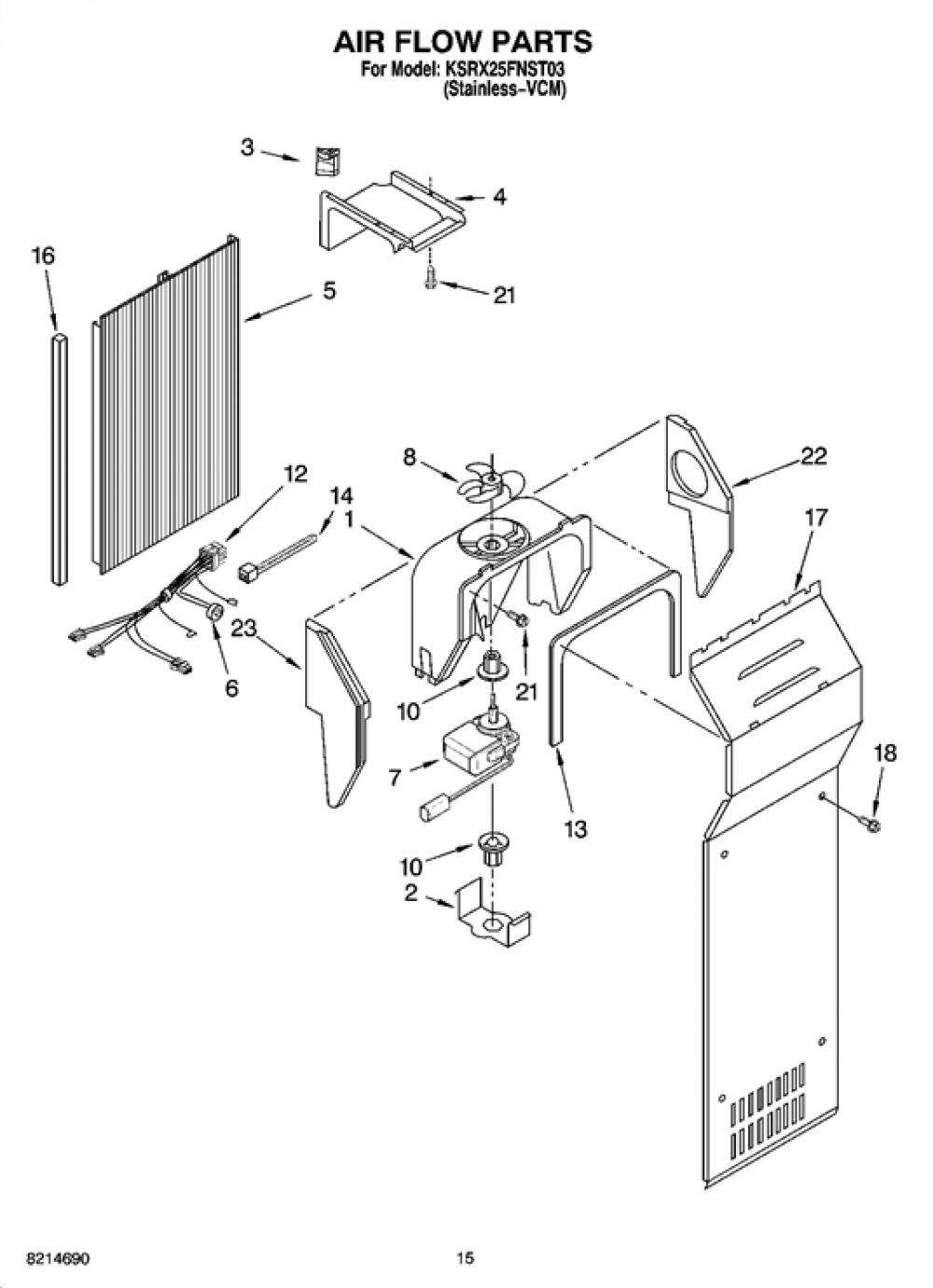 AIR FLOW PARTS
For Model: KSRX25FNST03
(Stainless–VCM)

3
4
16
5
21
8
22
12
14
1
17
23
6
21
10
7
13
18
10
2

8214690
15