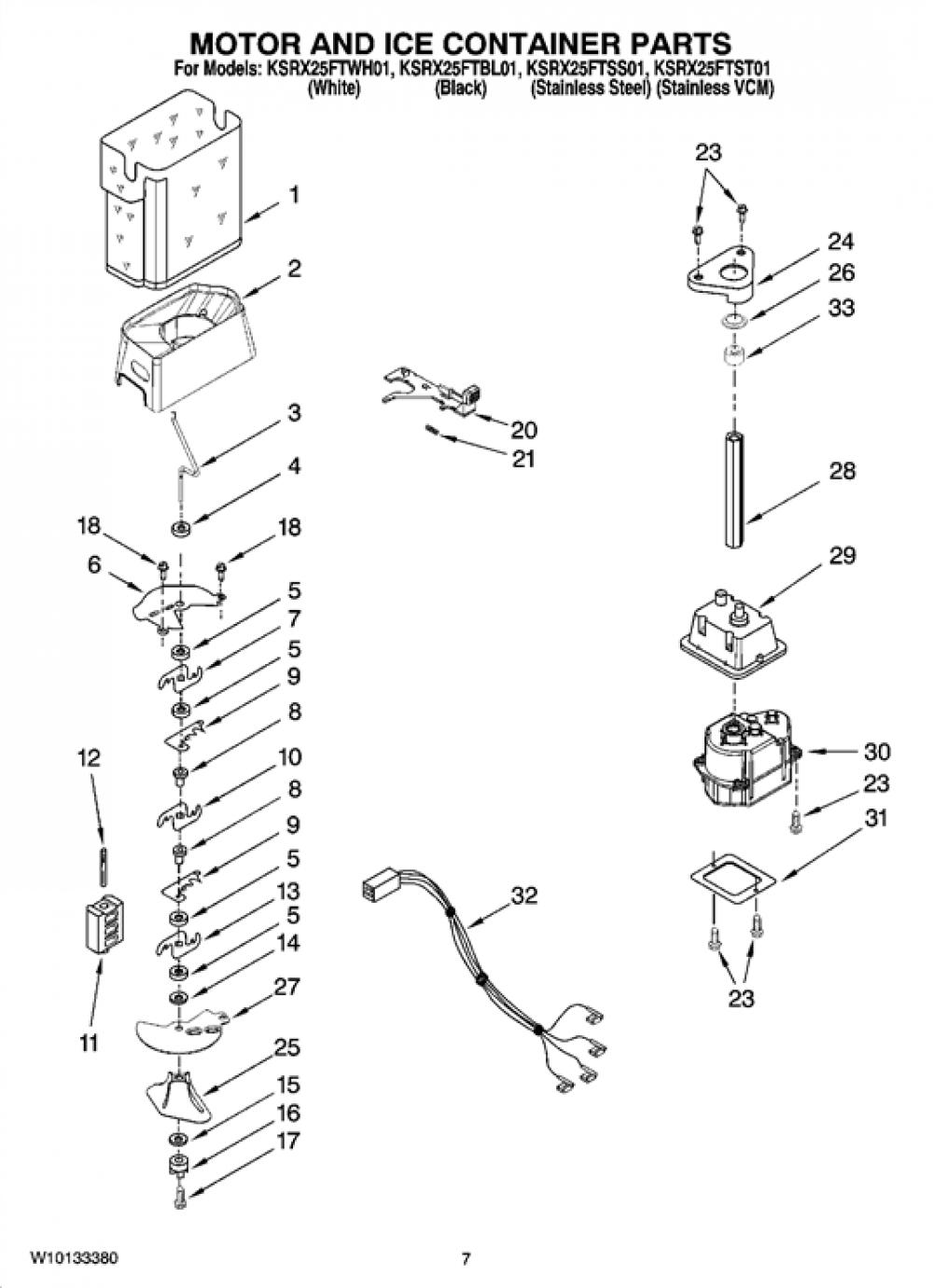 MOTOR AND ICE CONTAINER PARTS
For Models: KSRX25FTWH01, KSRX25FTBL01, KSRX25FTSS01, KSRX25FTST01
(White) (Black) (Stainless Steel) (Stainless VCM)

1
2
3
4
18
18
6
5
7
5
9
8
10
8
9
5
13
5
14
27
25
15
16
17
12
11
20
21
32
23
24
26
33
28
29
30
23
31
23

W10133380
7