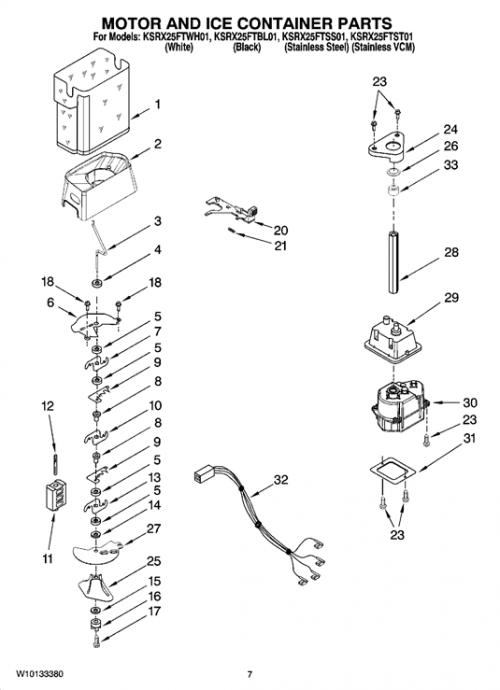 MOTOR AND ICE CONTAINER PARTS
For Models: KSRX25FTWH01, KSRX25FTBL01, KSRX25FTSS01, KSRX25FTST01
(White) (Black) (Stainless Steel) (Stainless VCM)

1
2
3
4
18
18
6
5
7
5
9
8
10
8
9
5
13
5
14
27
25
15
16
17
12
11
20
21
32
23
24
26
33
28
29
30
23
31
23

W10133380
7