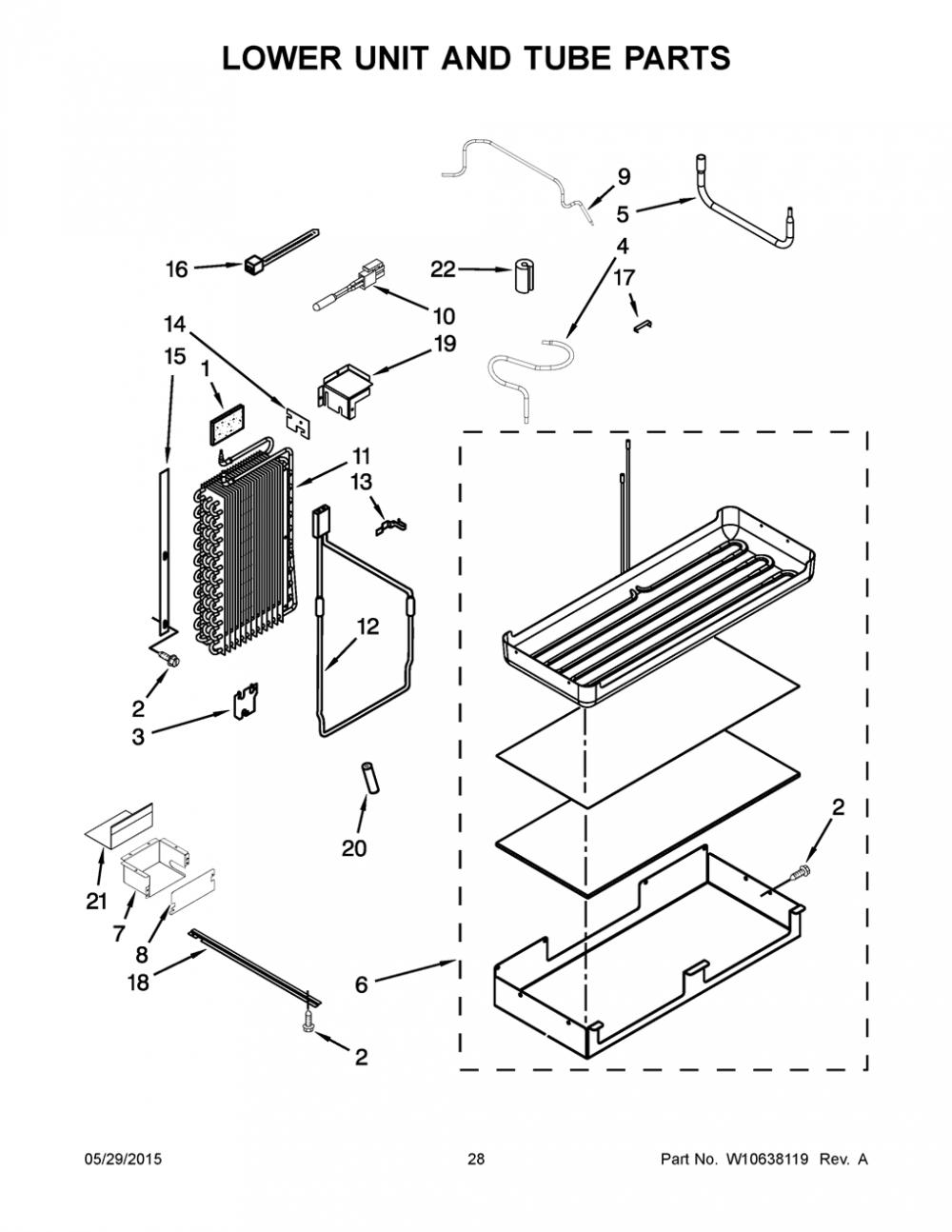 LOWER UNIT AND TUBE PARTS

9
5
16
22
4
17
10
14
19
15
1
11
13
12
2
3
20
2
21
7
8
18
6
2

05/29/2015
28
Part No. W10638119 Rev. A