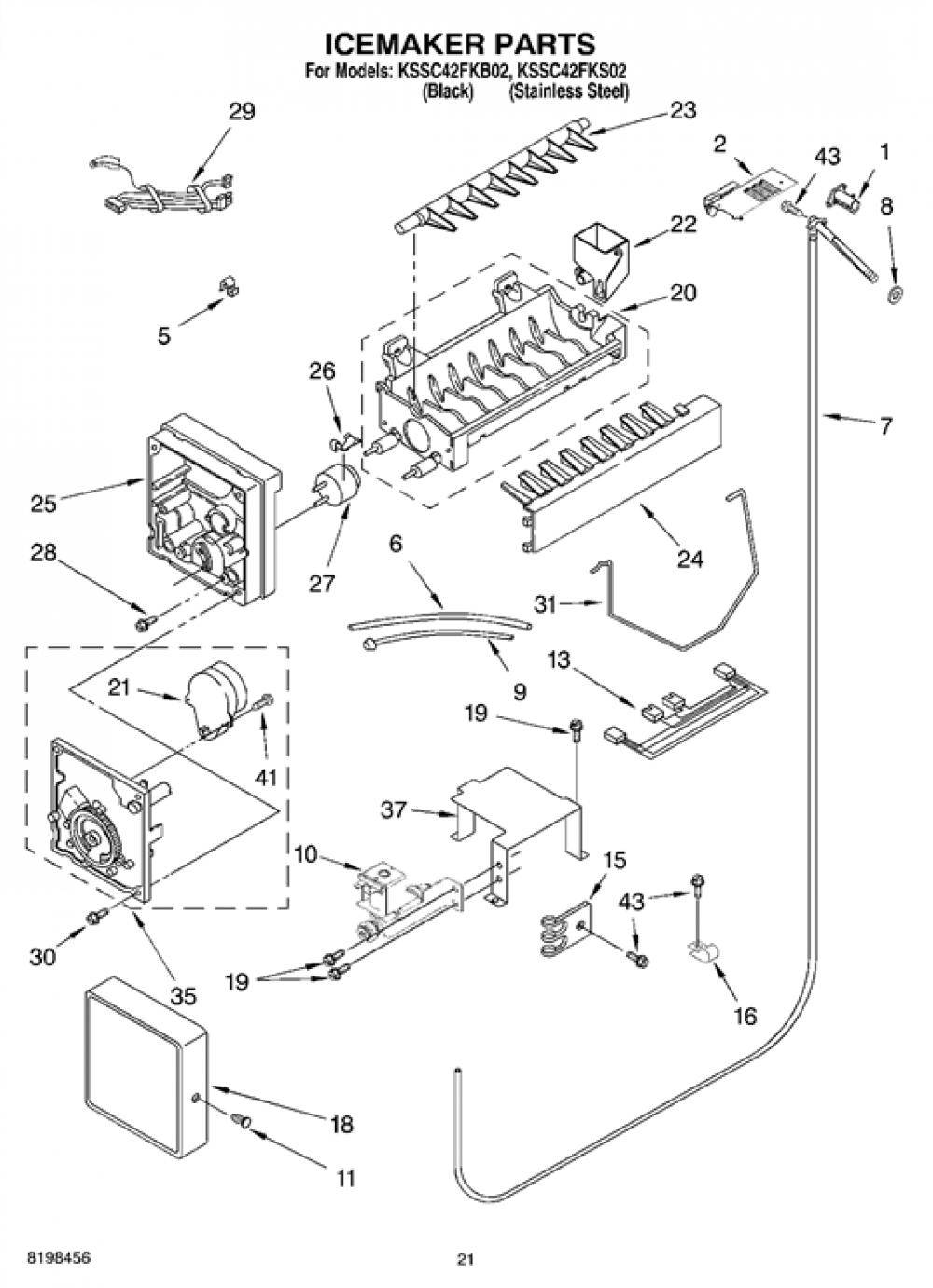 ICEMAKER PARTS
For Models: KSSC42FKB02, KSSC42FKS02
(Black) (Stainless Steel)

29
23
2
43
1
8
22
20
5
26
7
25
27
24
28
6
31
9
13
21
19
41
37
10
15
43
30
35
19
16
18
11

8198456
21