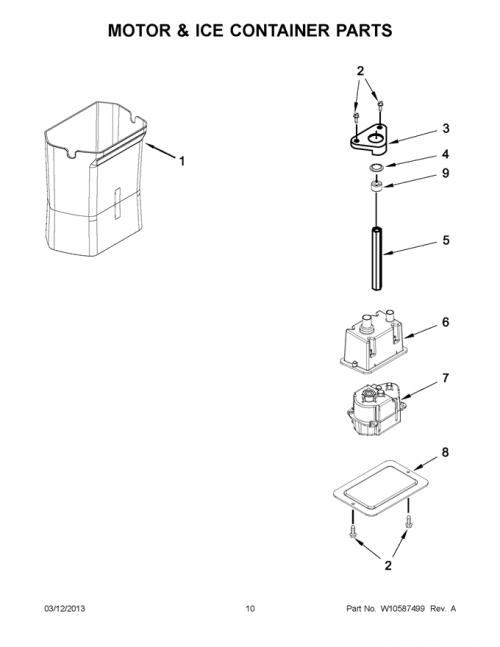 MOTOR & ICE CONTAINER PARTS

1

2

3

4

9

5

6

7

8

2

03/12/2013

10

Part No. W10587499 Rev. A