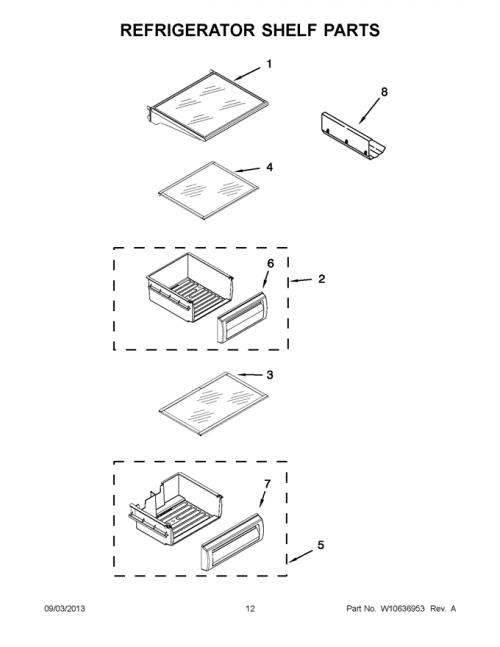 REFRIGERATOR SHELF PARTS

1

8

4

6

2

3

7

5

09/03/2013

12

Part No. W10636953 Rev. A