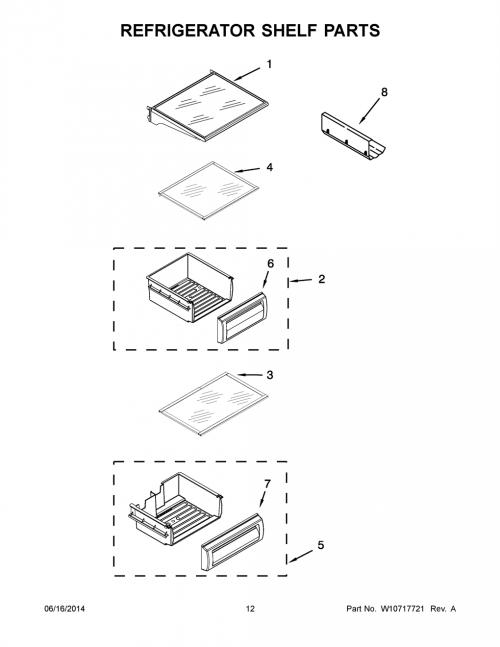 REFRIGERATOR SHELF PARTS

1

8

4

6

2

3

7

5

06/16/2014

12

Part No. W10717721 Rev. A