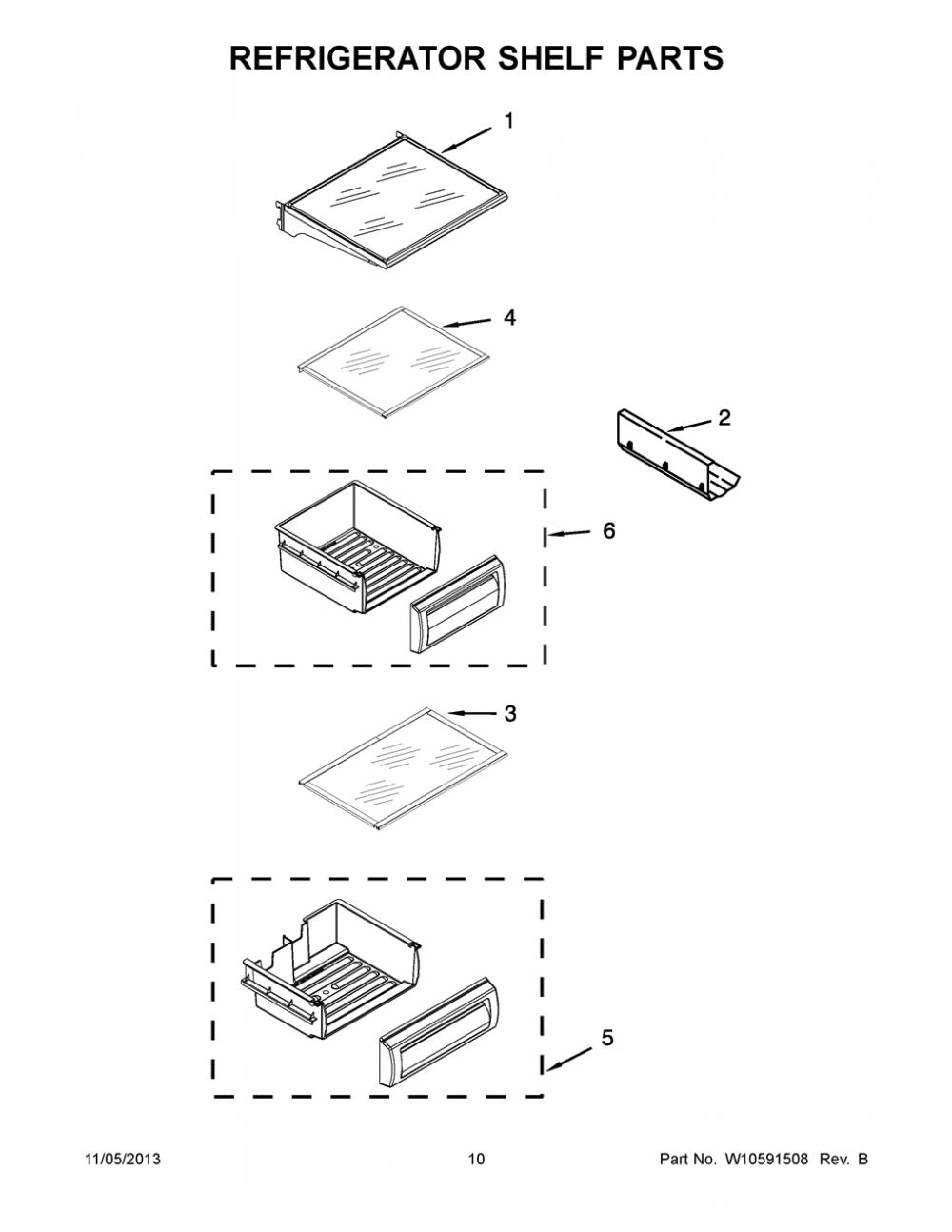 REFRIGERATOR SHELF PARTS

1

4

2

6

3

5

11/05/2013

10

Part No. W10591508 Rev. B