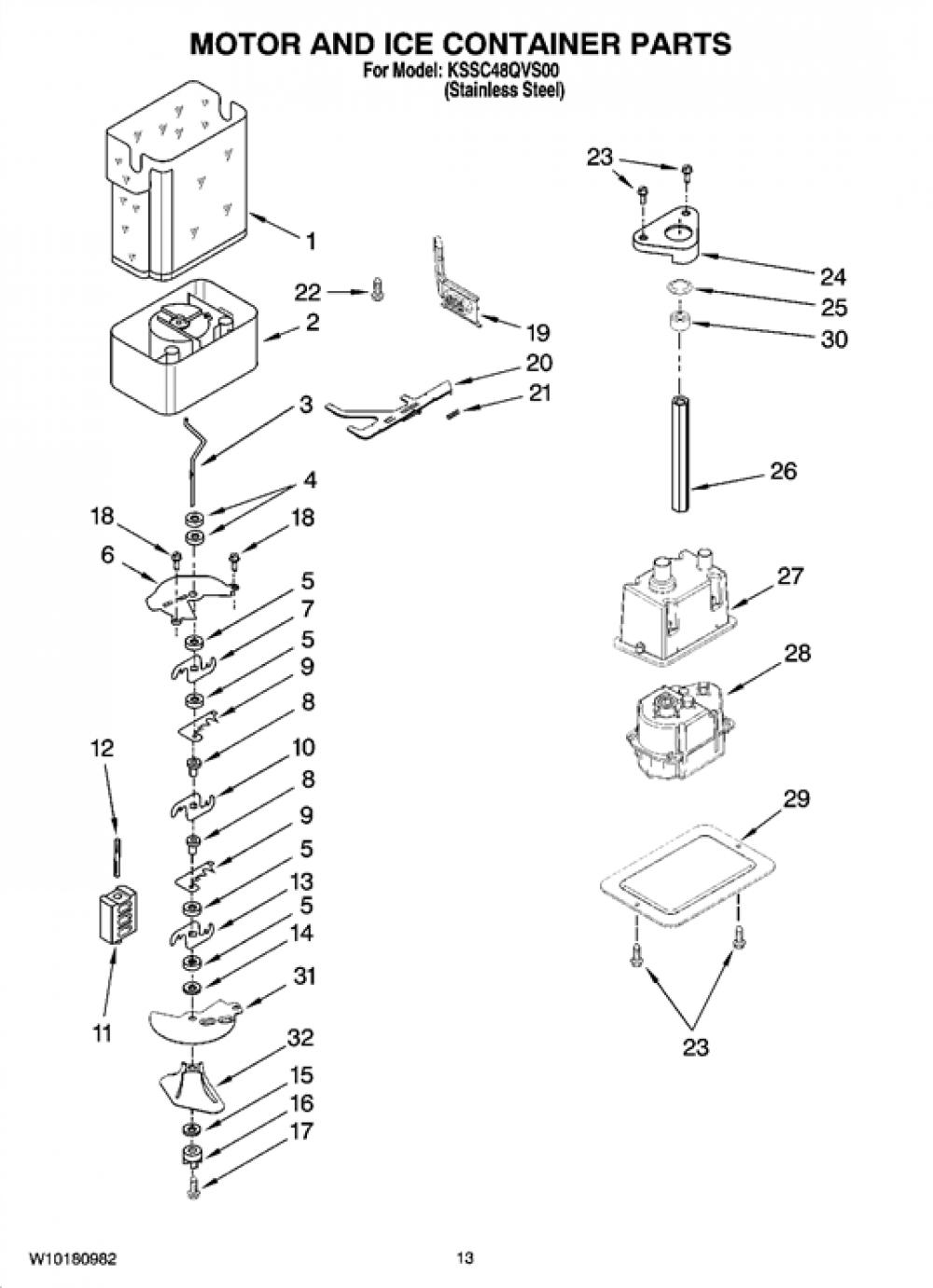 MOTOR AND ICE CONTAINER PARTS
For Model: KSSC48QVS00
(Stainless Steel)

1
2
3
4
18
18
6
5
7
5
9
8
10
8
9
5
13
5
14
31
32
15
16
17
12
11
22
19
20
21
23
24
25
30
26
27
28
29
23

W10180982
13