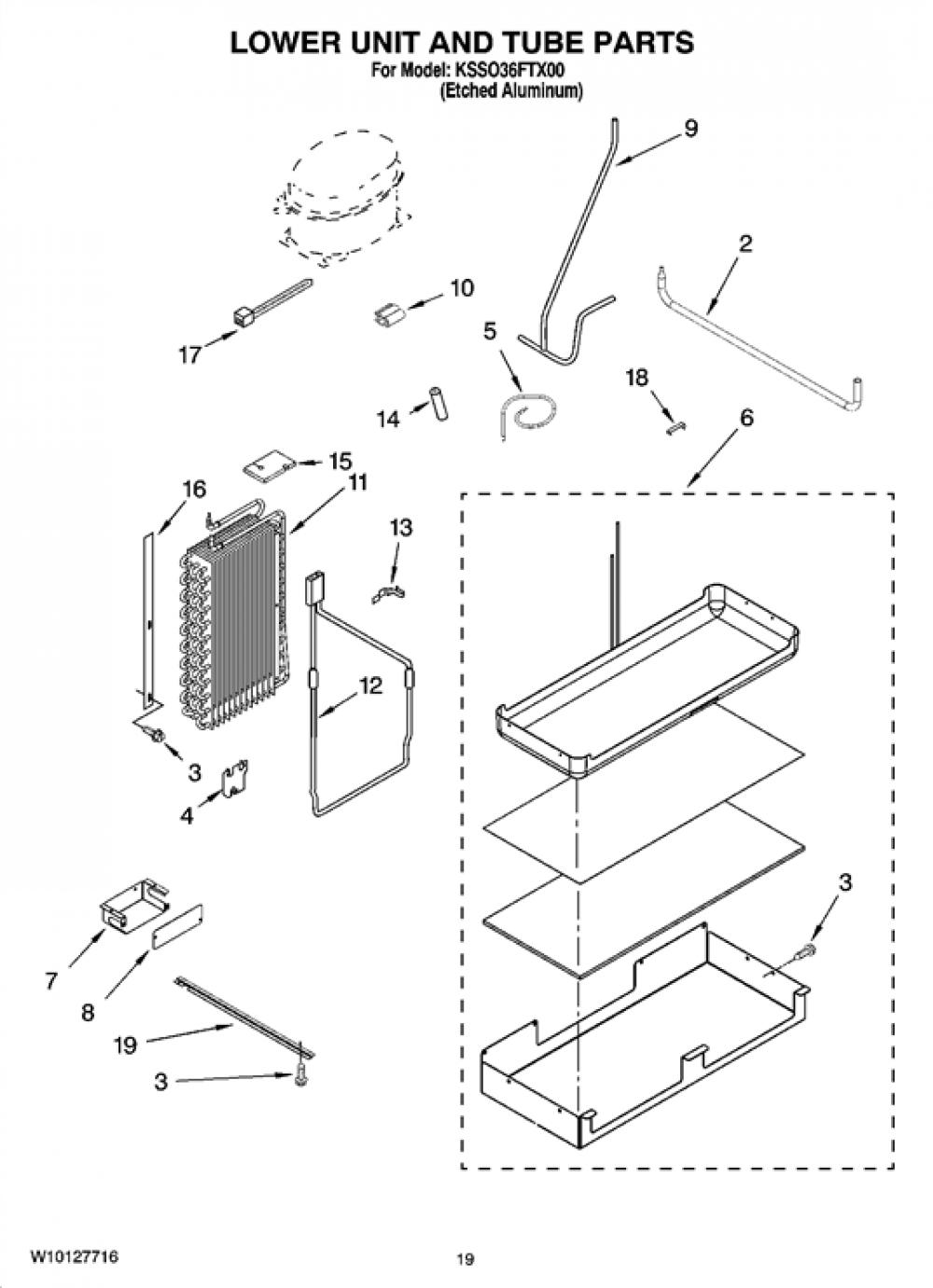 LOWER UNIT AND TUBE PARTS
For Model: KSSO36FTX00
(Etched Aluminum)

9
2
10
17
5
18
14
6
15
16
11
13
12
3
4
3
7
8
19
3

W10127716

19