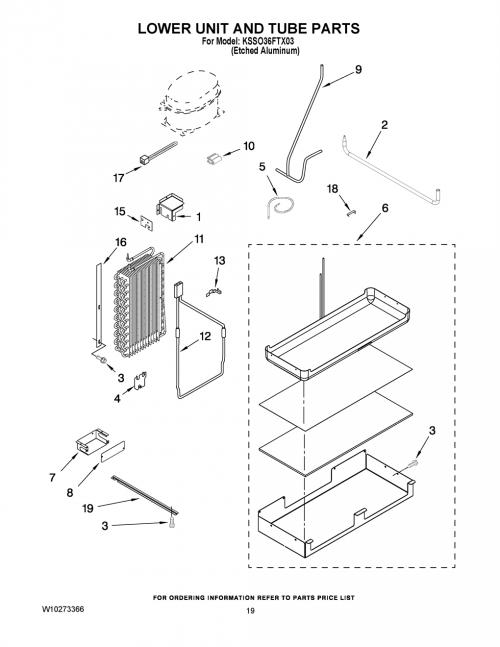 LOWER UNIT AND TUBE PARTS
For Model: KSSO36FTX03
(Etched Aluminum)

9
2
10
17
5
18
6
15
1
16
11
13
12
3
4
3
7
8
19
3

FOR ORDERING INFORMATION REFER TO PARTS PRICE LIST
W10273366
19