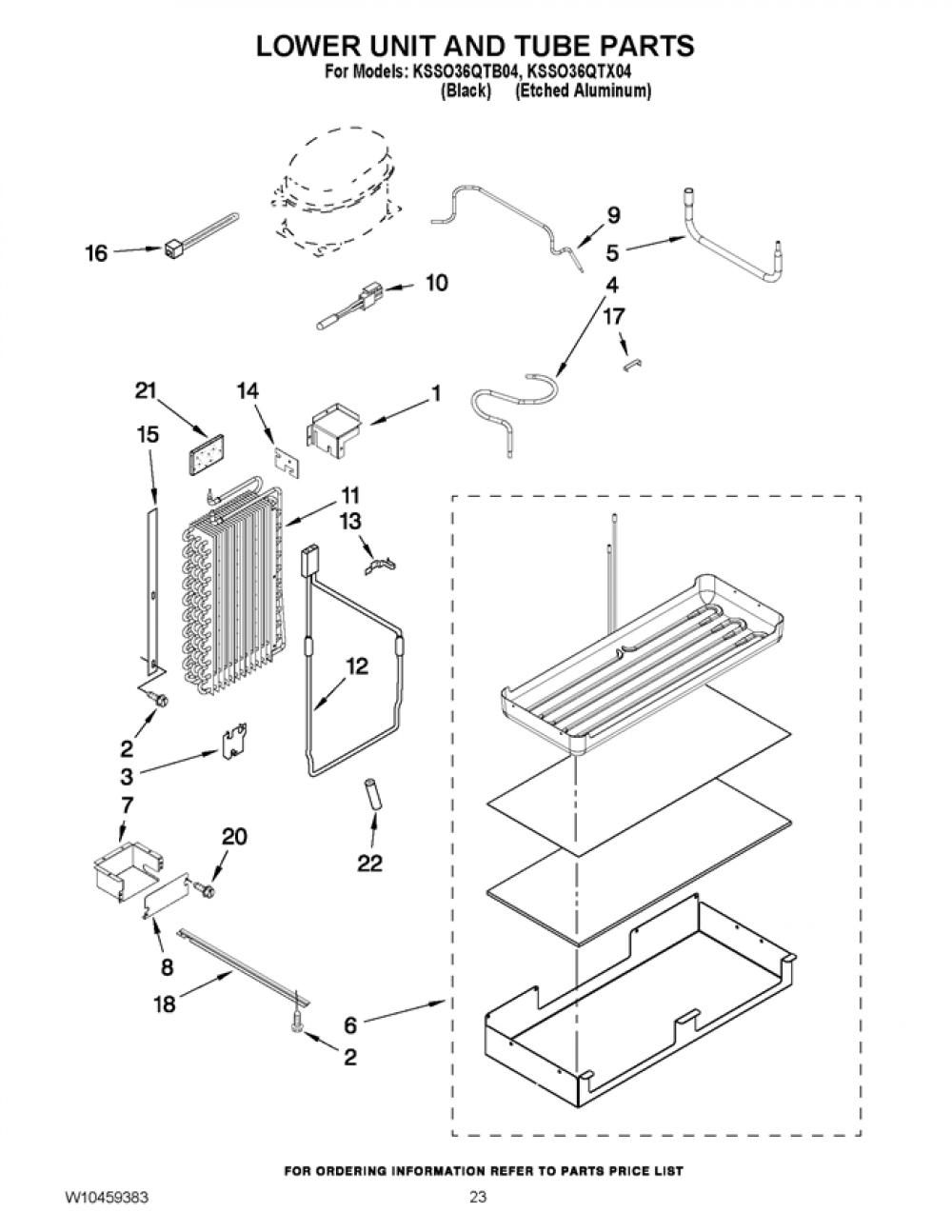 LOWER UNIT AND TUBE PARTS
For Models: KSSO36QTB04, KSSO36QTX04
(Black) (Etched Aluminum)

16
9
5
10
4
17
21
14
1
15
11
13
12
2
3
7
20
22
8
18
6
2

FOR ORDERING INFORMATION REFER TO PARTS PRICE LIST

W10459383

23