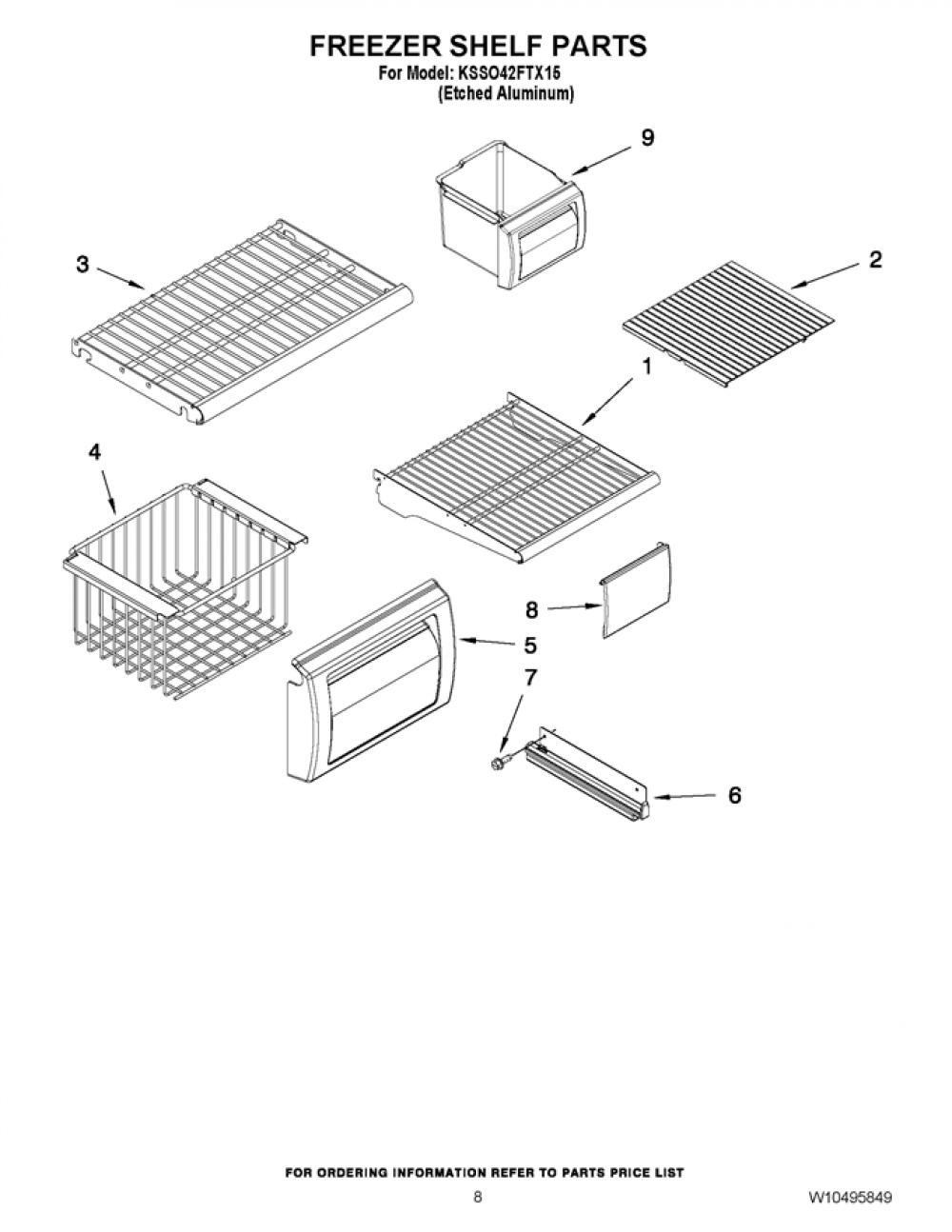 FREEZER SHELF PARTS
For Model: KSSO42FTX15
(Etched Aluminum)

9

3

2

1

4

8

5

7

6

FOR ORDERING INFORMATION REFER TO PARTS PRICE LIST

8

W10495849