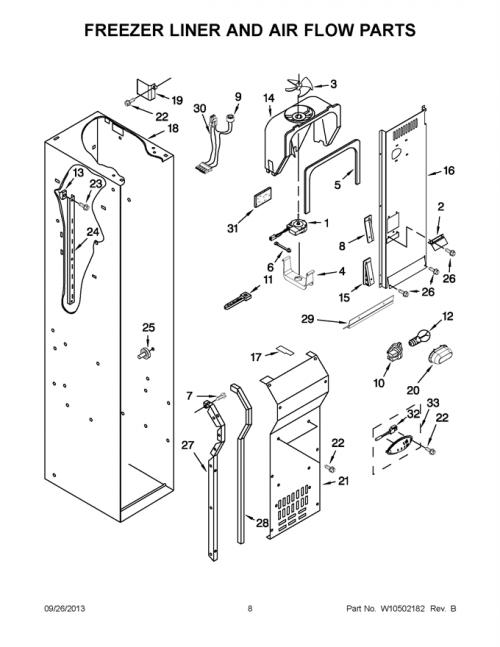 FREEZER LINER AND AIR FLOW PARTS

19
22
18
30
9
14
3
13
23
24
5
16
31
1
2
8
6
4
26
11
15
26
29
12
25
17
10
20
7
33
32
22
27
22
21
28

09/26/2013
8
Part No. W10502182 Rev. B