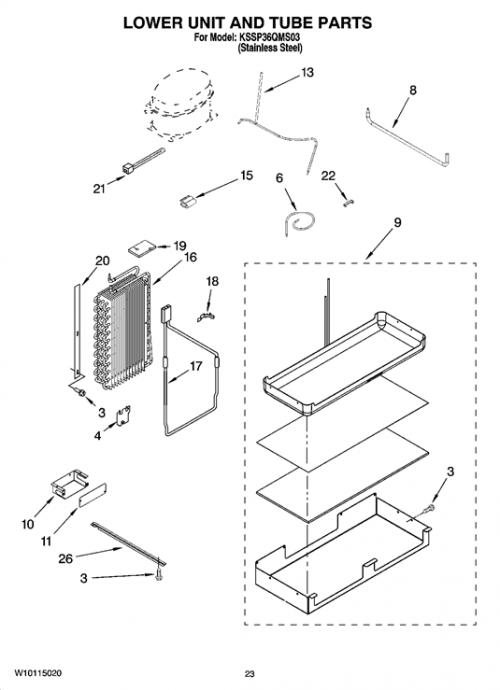 LOWER UNIT AND TUBE PARTS
For Model: KSSP36QMS03
(Stainless Steel)

13
8
21
15
6
22
9
19
20
16
18
17
3
4
3
10
11
26
3

W10115020
23