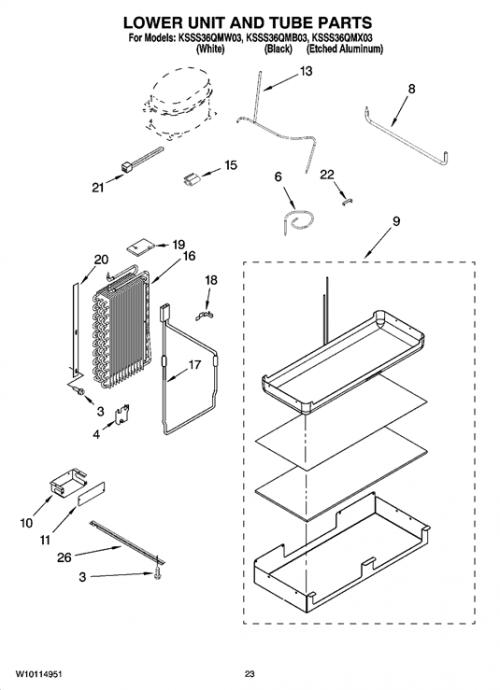 LOWER UNIT AND TUBE PARTS
For Models: KSSS36QMW03, KSSS36QMB03, KSSS36QMX03
(White) (Black) (Etched Aluminum)

13
8
21
15
6
22
9
19
20
16
18
17
3
4
10
11
26
3

W10114951
23