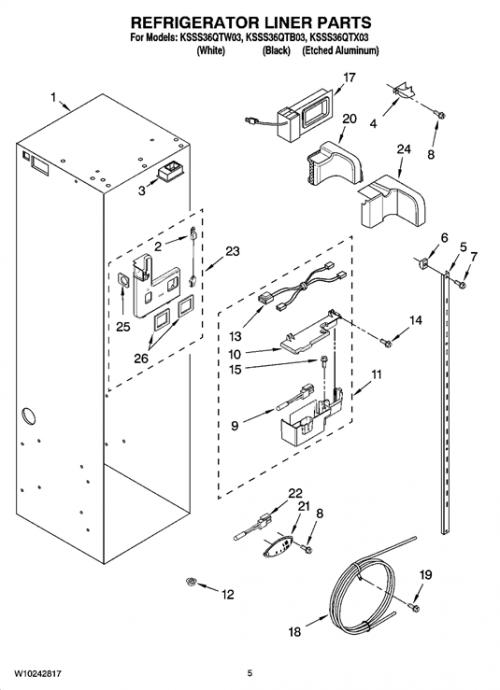 REFRIGERATOR LINER PARTS
For Models: KSSS36QTW03, KSSS36QTB03, KSSS36QTX03
(White) (Black) (Etched Aluminum)

1
17
4
8
20
24
3
2
23
6
5
7
25
26
13
14
10
15
11
9
22
21
8
12
19
18

W10242817
5