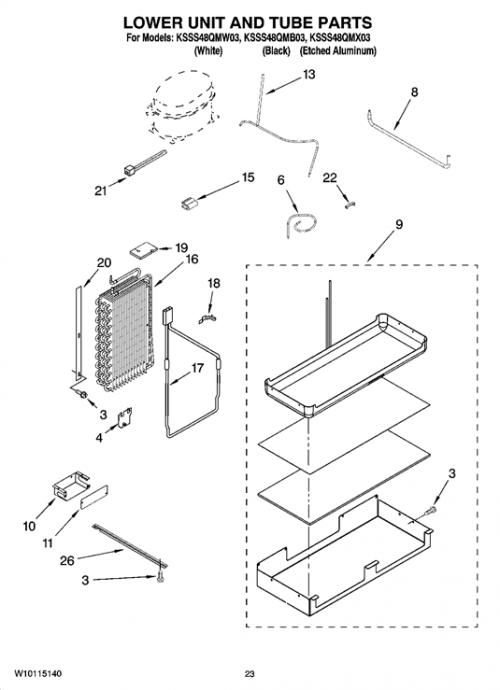 LOWER UNIT AND TUBE PARTS
For Models: KSSS48QMW03, KSSS48QMB03, KSSS48QMX03
(White) (Black) (Etched Aluminum)

13
8
21
15
6
22
9
19
20
16
18
17
3
4
3
10
11
26
3

W10115140
23