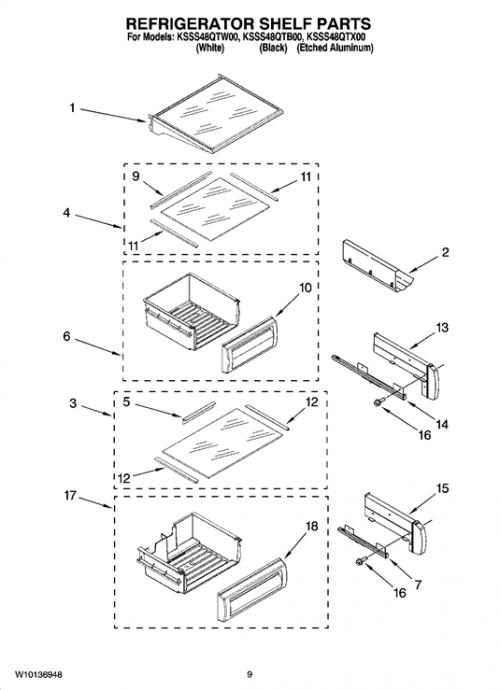 REFRIGERATOR SHELF PARTS
For Models: KSSS48QTW00, KSSS48QTB00, KSSS48QTX00
(White) (Black) (Etched Aluminum)

1
9
11
4
11
2
10
6
13
14
16
3
5
12
12
17
15
18
7
16

W10136948
9