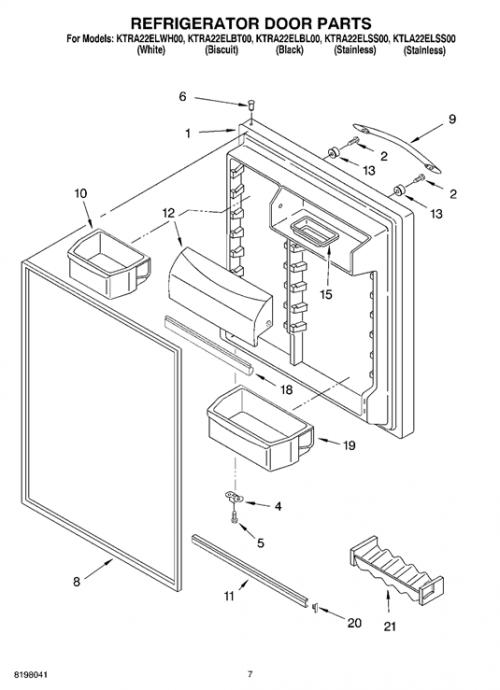 REFRIGERATOR DOOR PARTS

For Models: KTRA22ELWH00, KTRA22ELBT00, KTRA22ELBL00, KTRA22ELSS00, KTLA22ELSS00
(White) (Biscuit) (Black) (Stainless) (Stainless)

6
1
9
2
13
2
13
10
12
15
18
19
4
5
8
11
20
21

8198041
7