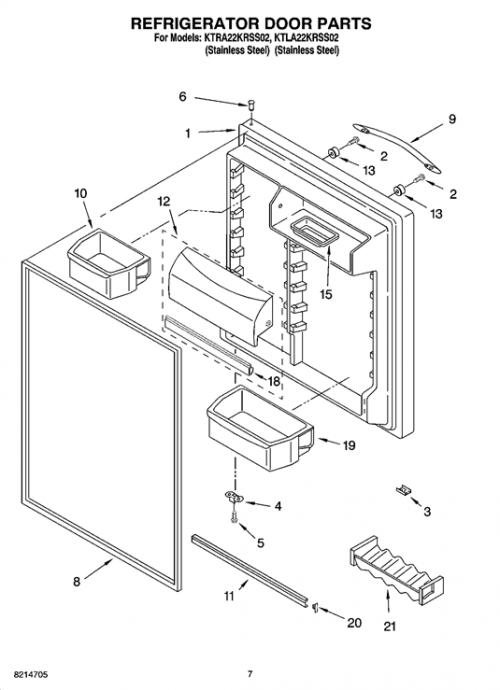 REFRIGERATOR DOOR PARTS
For Models: KTRA22KRSS02, KTLA22KRSS02
(Stainless Steel) (Stainless Steel)

6
1
9
2
13
2
13
10
12
15
18
19
4
3
5
8
11
20
21

8214705
7