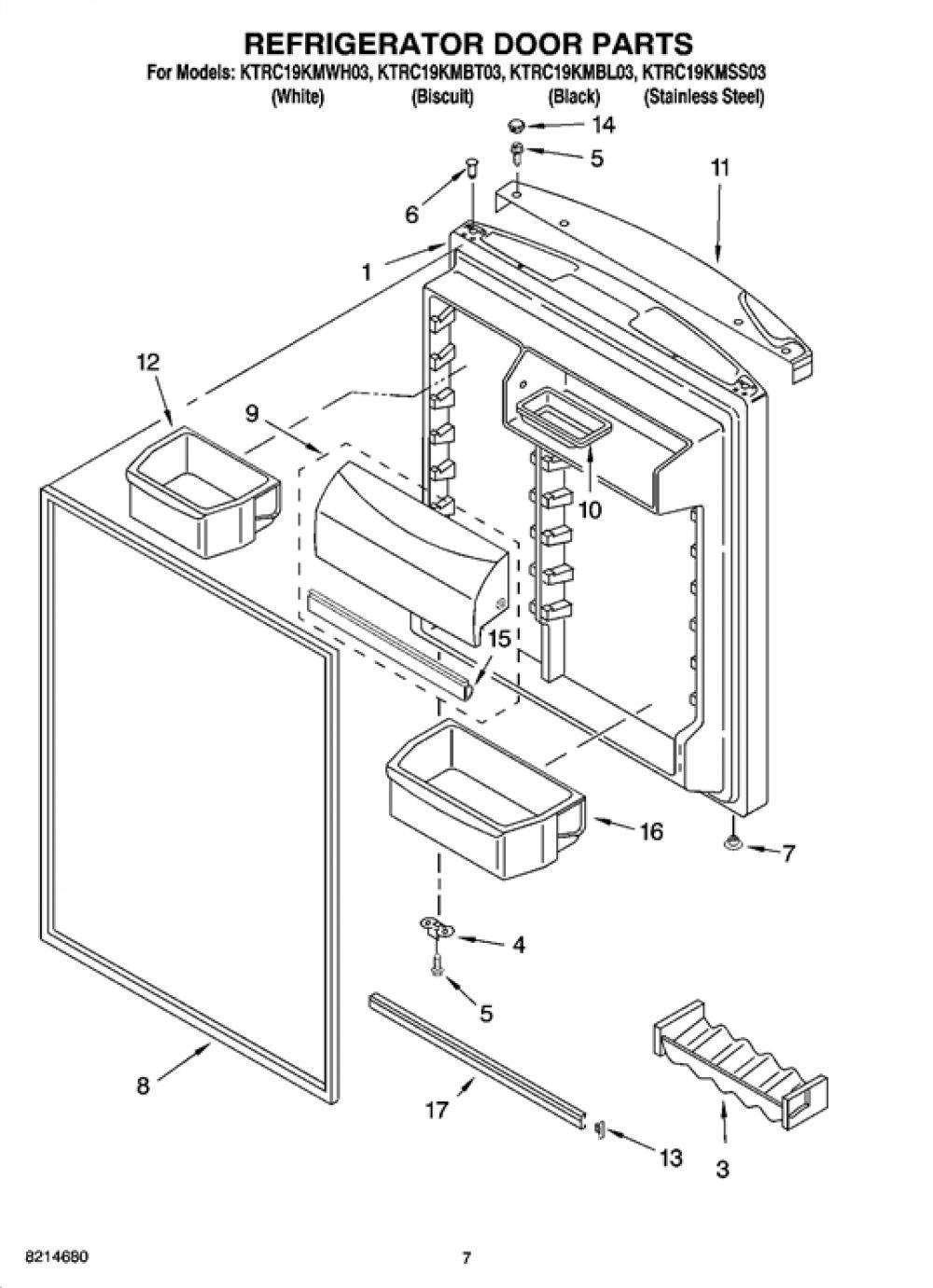 REFRIGERATOR DOOR PARTS

For Models: KTRC19KMWH03, KTRC19KMBT03, KTRC19KMBL03, KTRC19KMSS03
(White) (Biscuit) (Black) (Stainless Steel)

14
5
11
6
1
12
9
10
15
16
7
4
5
8
17
13
3

8214680

7