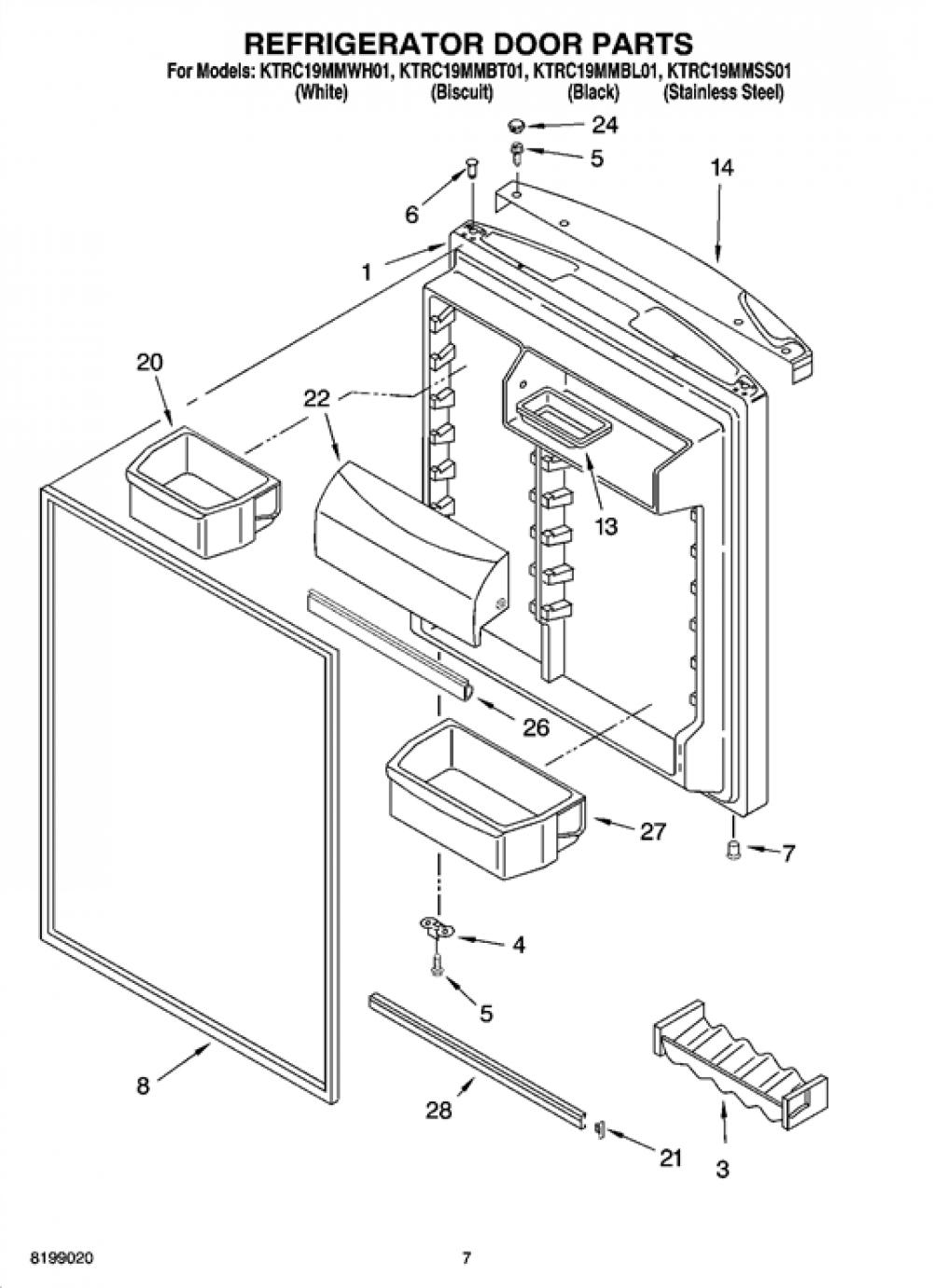 REFRIGERATOR DOOR PARTS
For Models: KTRC19MMWH01, KTRC19MMBT01, KTRC19MMBL01, KTRC19MMSS01
(White) (Biscuit) (Black) (Stainless Steel)

24
5
14
6
1
20
22
13
26
27
7
4
5
8
28
21
3

8199020
7