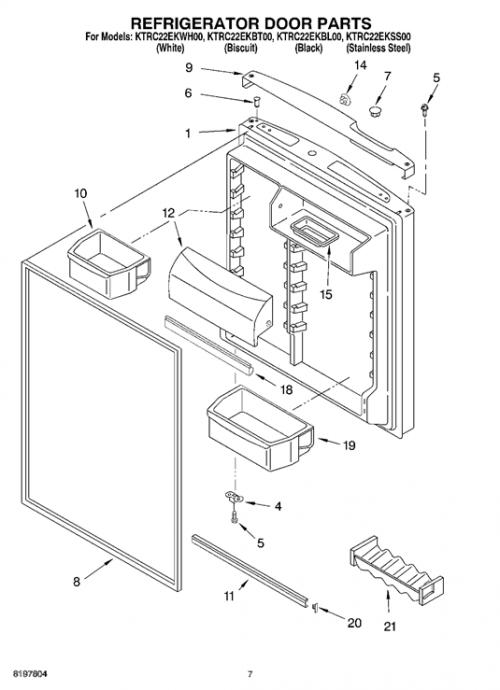 REFRIGERATOR DOOR PARTS
For Models: KTRC22EKWH00, KTRC22EKBT00, KTRC22EKBL00, KTRC22EKSS00
(White) (Biscuit) (Black) (Stainless Steel)

9
14
7
5
6
1
10
12
15
18
19
4
5
8
11
20
21

8197804
7