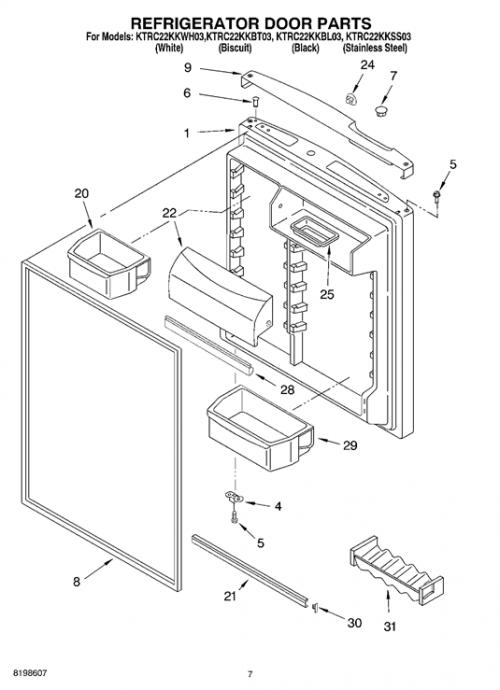 REFRIGERATOR DOOR PARTS
For Models: KTRC22KKWH03,KTRC22KKBT03, KTRC22KKBL03, KTRC22KKSS03
(White) (Biscuit) (Black) (Stainless Steel)

9
24
7
6
1
5
20
22
25
28
29
4
5
8
21
30
31

8198607
7