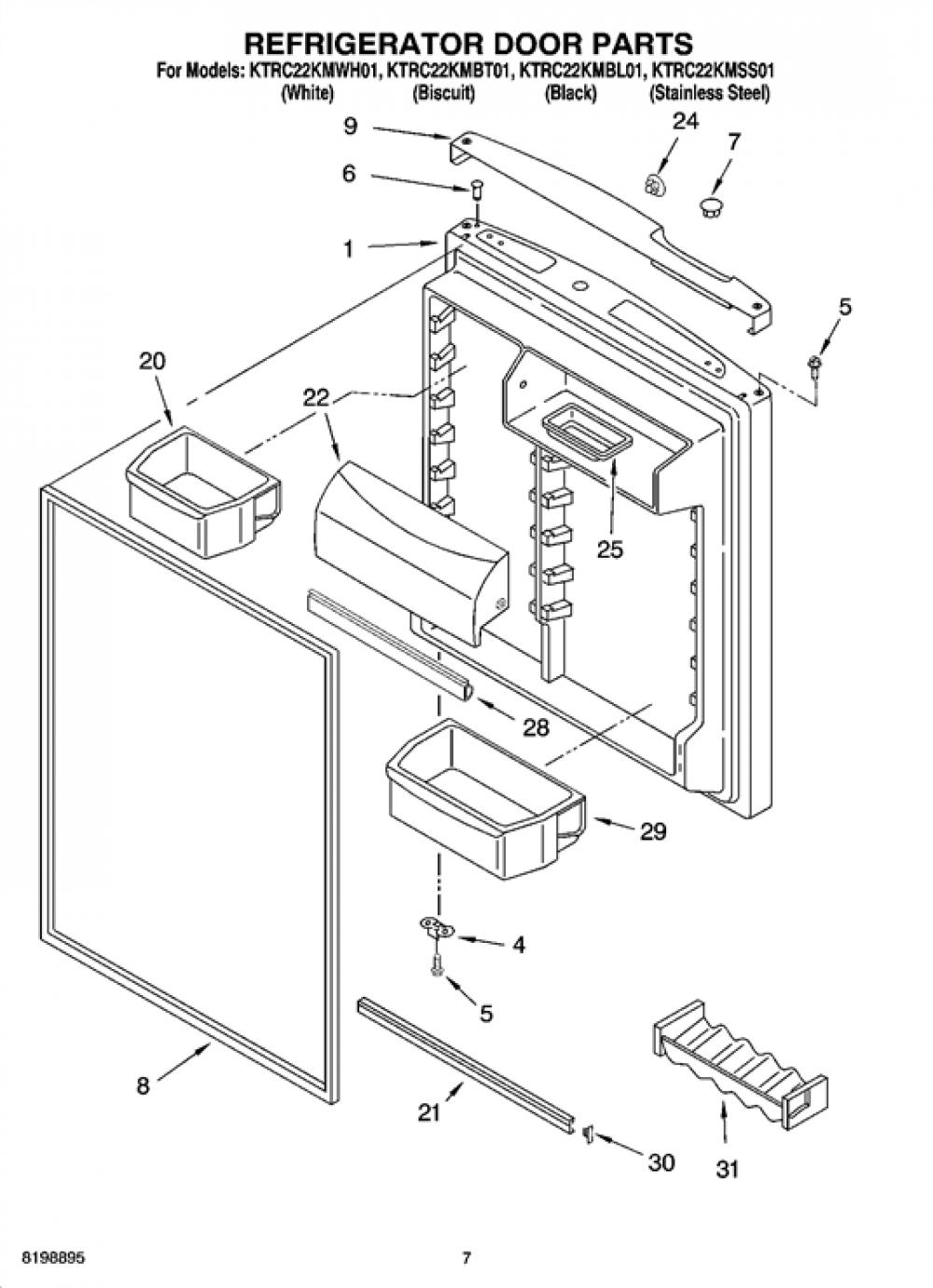 REFRIGERATOR DOOR PARTS
For Models: KTRC22KMWH01, KTRC22KMBT01, KTRC22KMBL01, KTRC22KMSS01
(White) (Biscuit) (Black) (Stainless Steel)

9
24
7
6
1
5
20
22
25
28
29
4
5
8
21
30
31

8198895
7