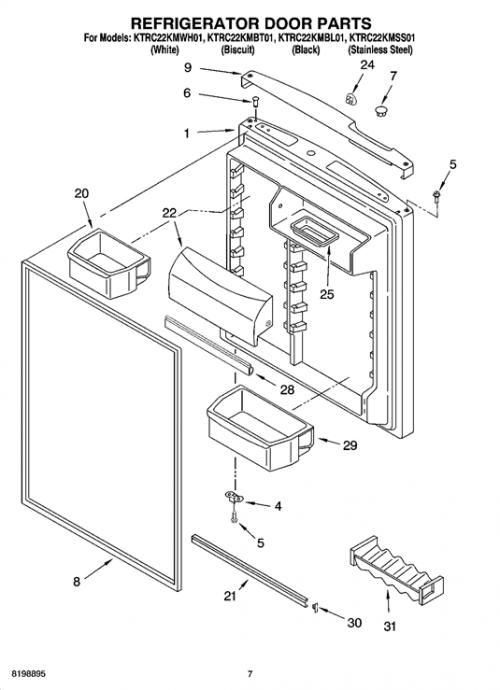 REFRIGERATOR DOOR PARTS
For Models: KTRC22KMWH01, KTRC22KMBT01, KTRC22KMBL01, KTRC22KMSS01
(White) (Biscuit) (Black) (Stainless Steel)

9
24
7
6
1
5
20
22
25
28
29
4
5
8
21
30
31

8198895
7