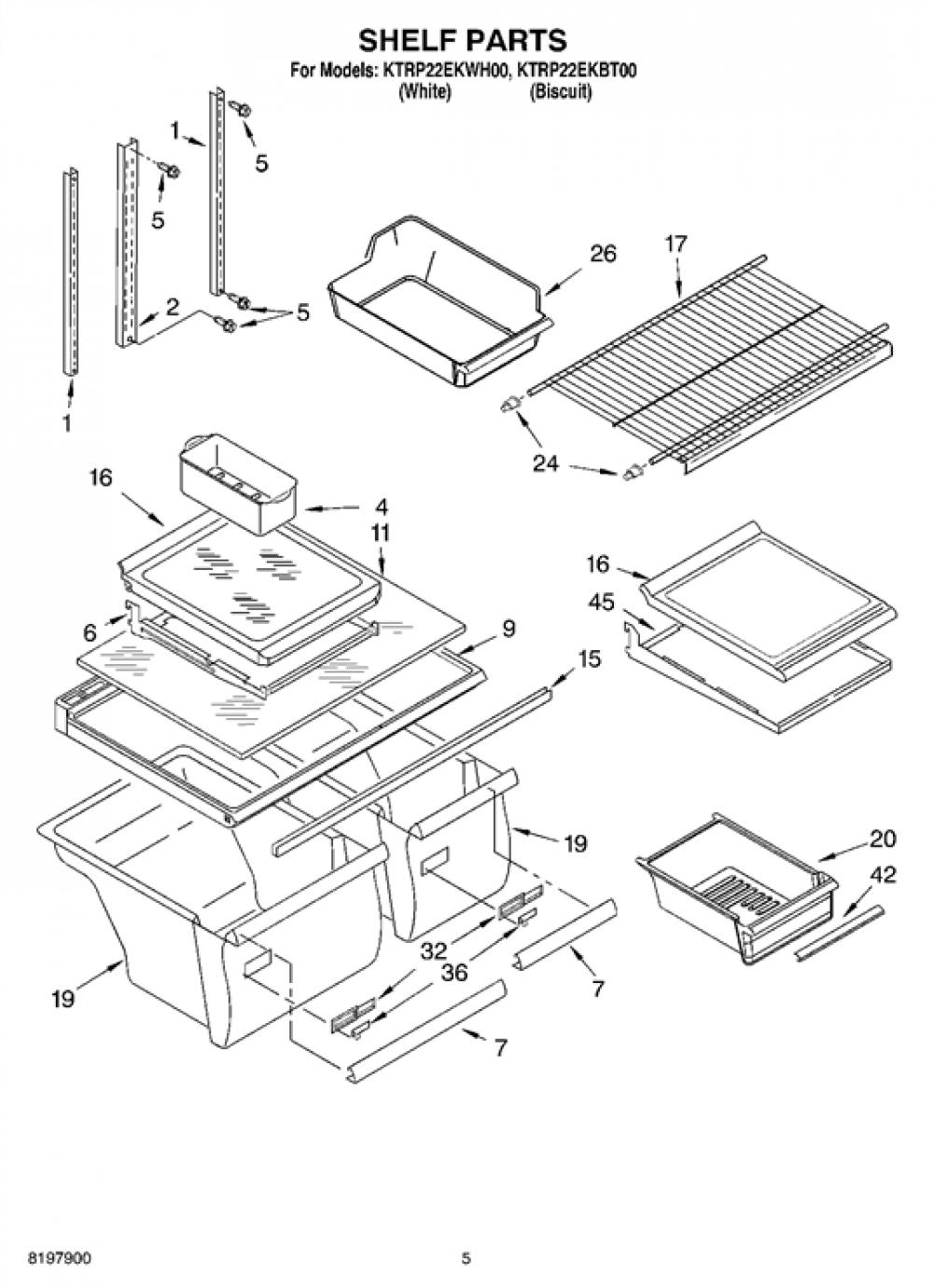 SHELF PARTS
For Models: KTRP22EKWH00, KTRP22EKBT00
(White) (Biscuit)

1
5
5
2
5
1
26
17
24
16
4
11
6
9
15
16
45
19
20
42
32
36
7
19
7

8197900
5