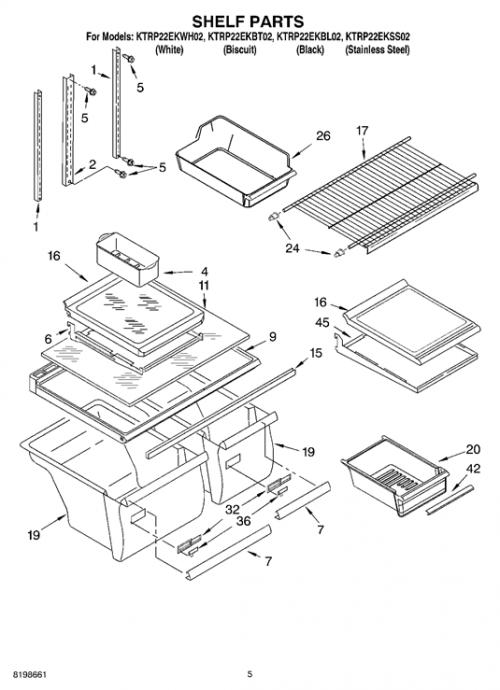 SHELF PARTS
For Models: KTRP22EKWH02, KTRP22EKBT02, KTRP22EKBL02, KTRP22EKSS02
(White) (Biscuit) (Black) (Stainless Steel)

1
5
5
2
5
1
26
17
24
16
4
11
6
9
15
16
45
19
20
42
32
36
7
19
7

8198661
5