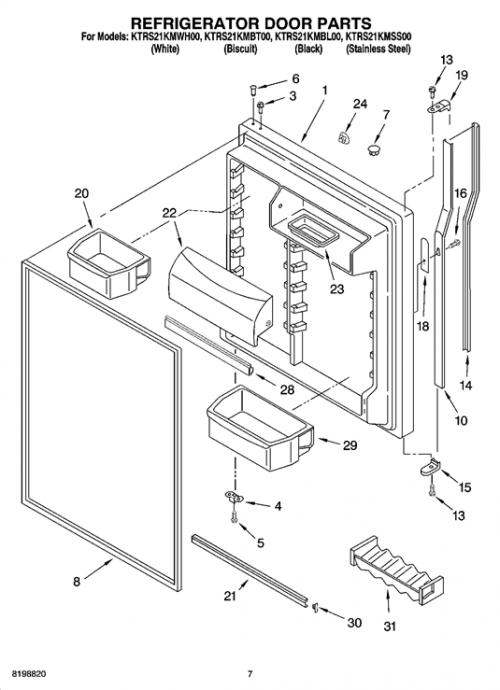 REFRIGERATOR DOOR PARTS
For Models: KTRS21KMWH00, KTRS21KMBT00, KTRS21KMBL00, KTRS21KMSS00
(White) (Biscuit) (Black) (Stainless Steel)

6
3
1
24
7
13
19
20
22
16
23
18
28
14
10
29
15
13
4
5
8
21
30
31

8198820
7