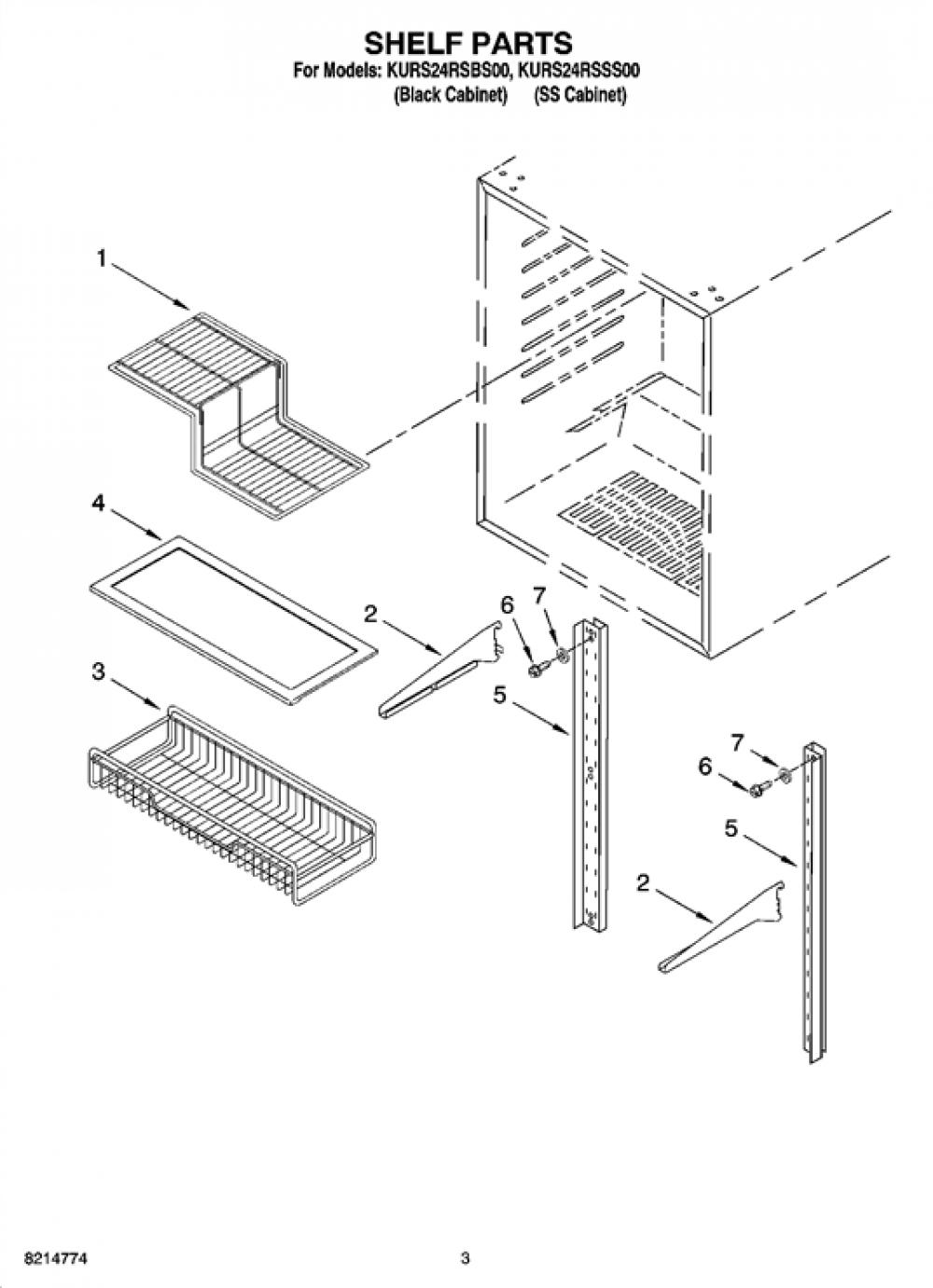 SHELF PARTS
For Models: KURS24RSBS00, KURS24RSSS00
(Black Cabinet) (SS Cabinet)

1

4

2

6

7

3

5

7

6

5

2

8214774

3