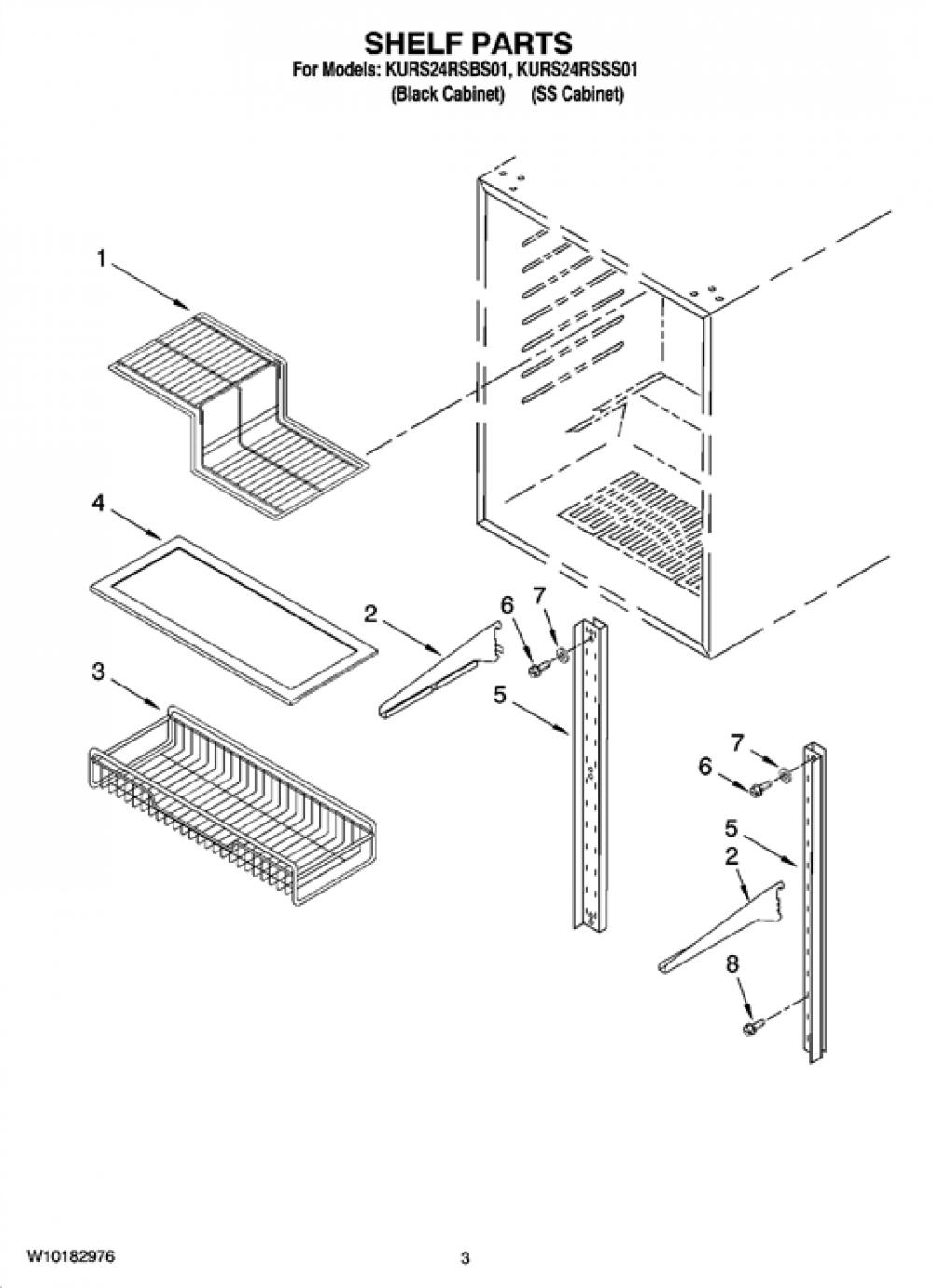 SHELF PARTS
For Models: KURS24RSBS01, KURS24RSSS01
(Black Cabinet) (SS Cabinet)

1

4

2

6

7

3

5

7

6

5

2

8

W10182976

3