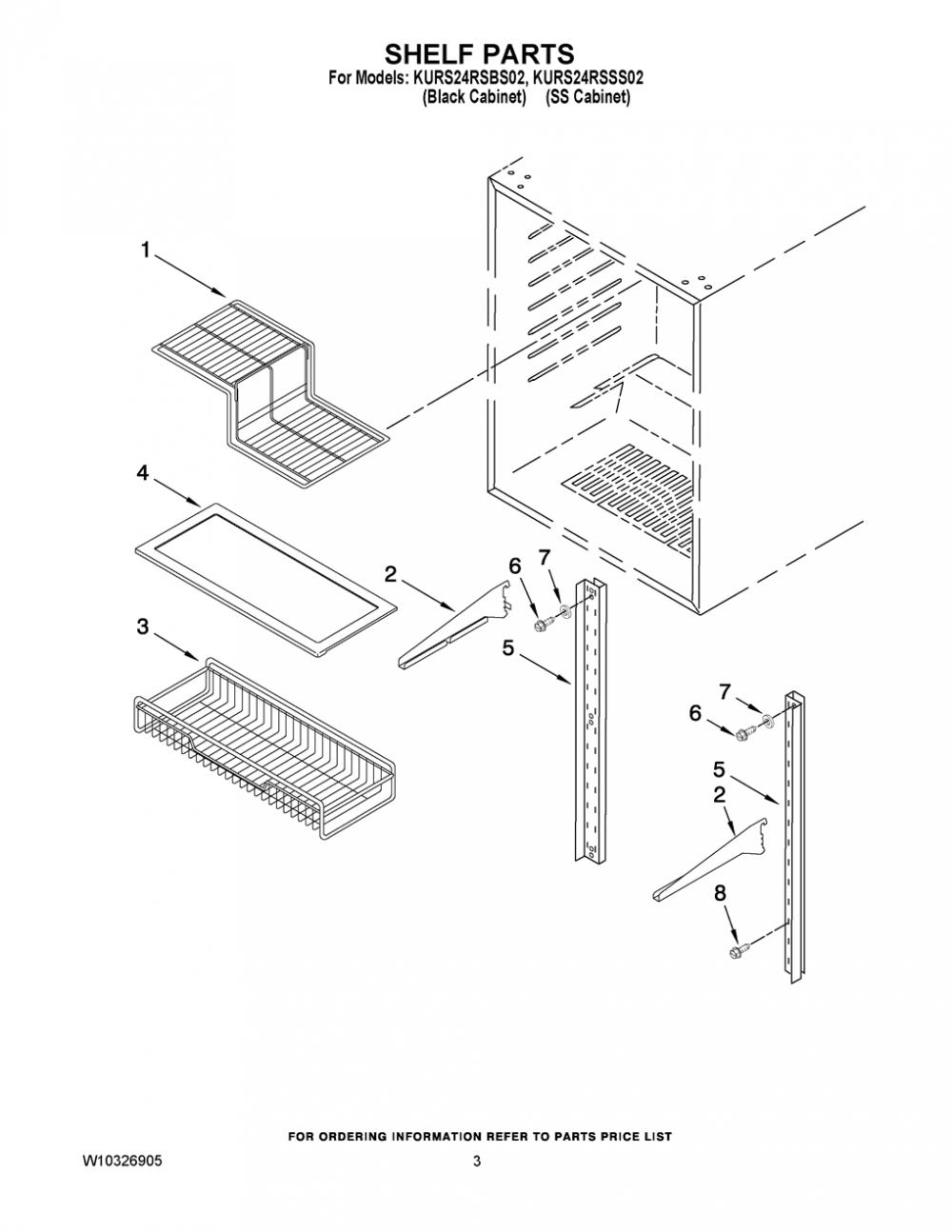 SHELF PARTS
For Models: KURS24RSBS02, KURS24RSSS02
(Black Cabinet) (SS Cabinet)

1

4

2

6

7

3

5

7

6

5

2

8

FOR ORDERING INFORMATION REFER TO PARTS PRICE LIST

W10326905

3