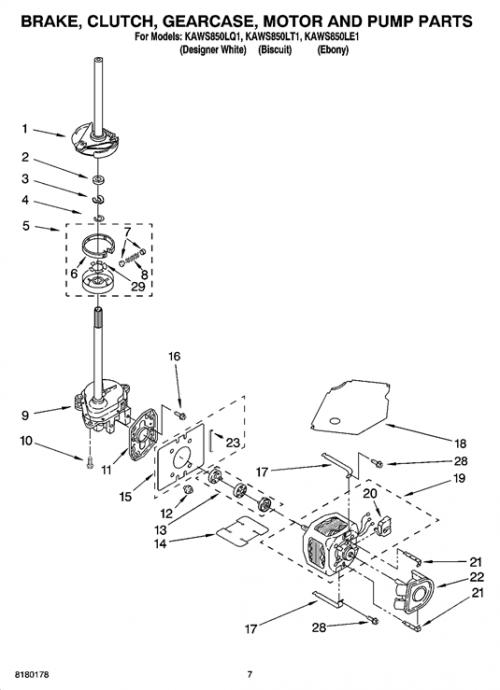 BRAKE, CLUTCH, GEARCASE, MOTOR AND PUMP PARTS
For Models: KAWS850LQ1, KAWS850LT1, KAWS850LE1
(Designer White) (Biscuit) (Ebony)

1
2
3
4
5
7
6
8
29
16
9
10
11
23
15
12
13
14
18
17
28
19
20
21
22
21
17
28

8180178
7