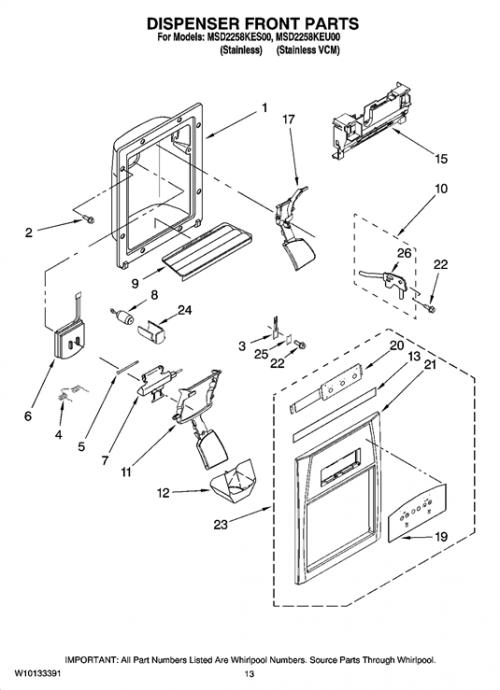 DISPENSER FRONT PARTS
For Models: MSD2258KES00, MSD2258KEU00
(Stainless) (Stainless VCM)

1
17
15
10
2
26
22
9
8
24
3
25
22
20
13
21
6
4
5
7
11
12
23
19

IMPORTANT: All Part Numbers Listed Are Whirlpool Numbers. Source Parts Through Whirlpool.
W10133391
13