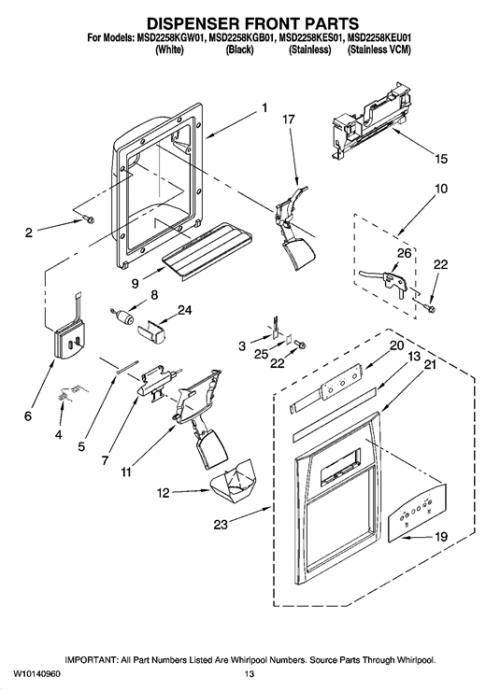 DISPENSER FRONT PARTS
For Models: MSD2258KGW01, MSD2258KGB01, MSD2258KES01, MSD2258KEU01
(White) (Black) (Stainless) (Stainless VCM)

1
17
15
10
2
26
22
9
8
24
3
25
22
20
13
21
6
4
5
7
11
12
23
19

IMPORTANT: All Part Numbers Listed Are Whirlpool Numbers. Source Parts Through Whirlpool.
W10140960 13