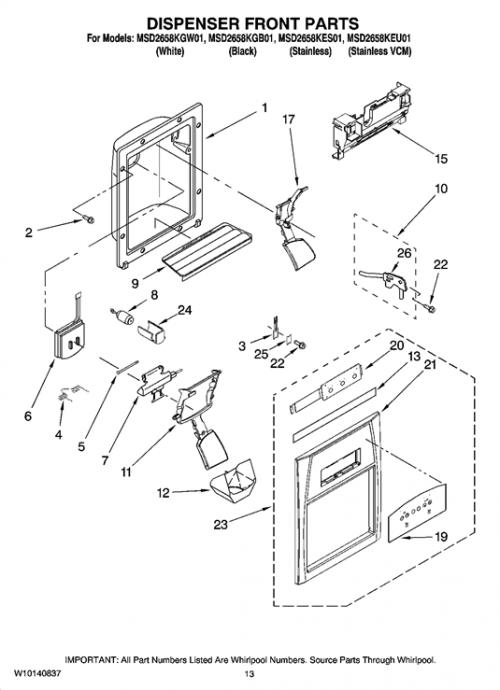 DISPENSER FRONT PARTS

For Models: MSD2658KGW01, MSD2658KGB01, MSD2658KES01, MSD2658KEU01
(White) (Black) (Stainless) (Stainless VCM)

1
17
15
10
2
26
22
9
8
24
3
25
22
20
13
21
6
4
5
7
11
12
23
19

IMPORTANT: All Part Numbers Listed Are Whirlpool Numbers. Source Parts Through Whirlpool.

W10140837

13