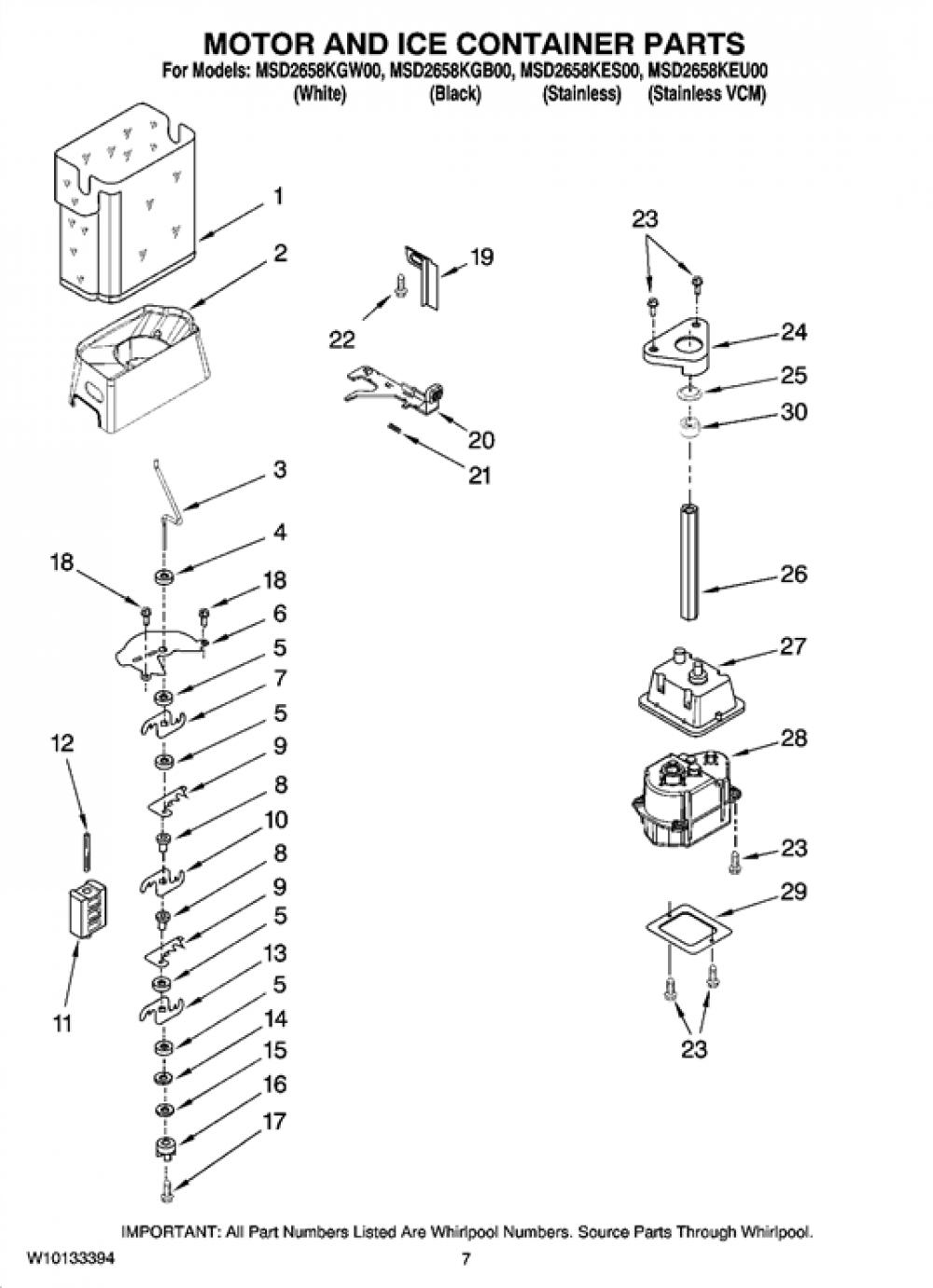 MOTOR AND ICE CONTAINER PARTS
For Models: MSD2658KGW00, MSD2658KGB00, MSD2658KES00, MSD2658KEU00
(White) (Black) (Stainless) (Stainless VCM)

1
2
3
4
18
18
6
5
7
5
9
8
10
8
9
5
13
5
14
15
16
17
12
11

19
22
20
21

23
24
25
30
26
27
28
23
29
23

IMPORTANT: All Part Numbers Listed Are Whirlpool Numbers. Source Parts Through Whirlpool.
W10133394
7