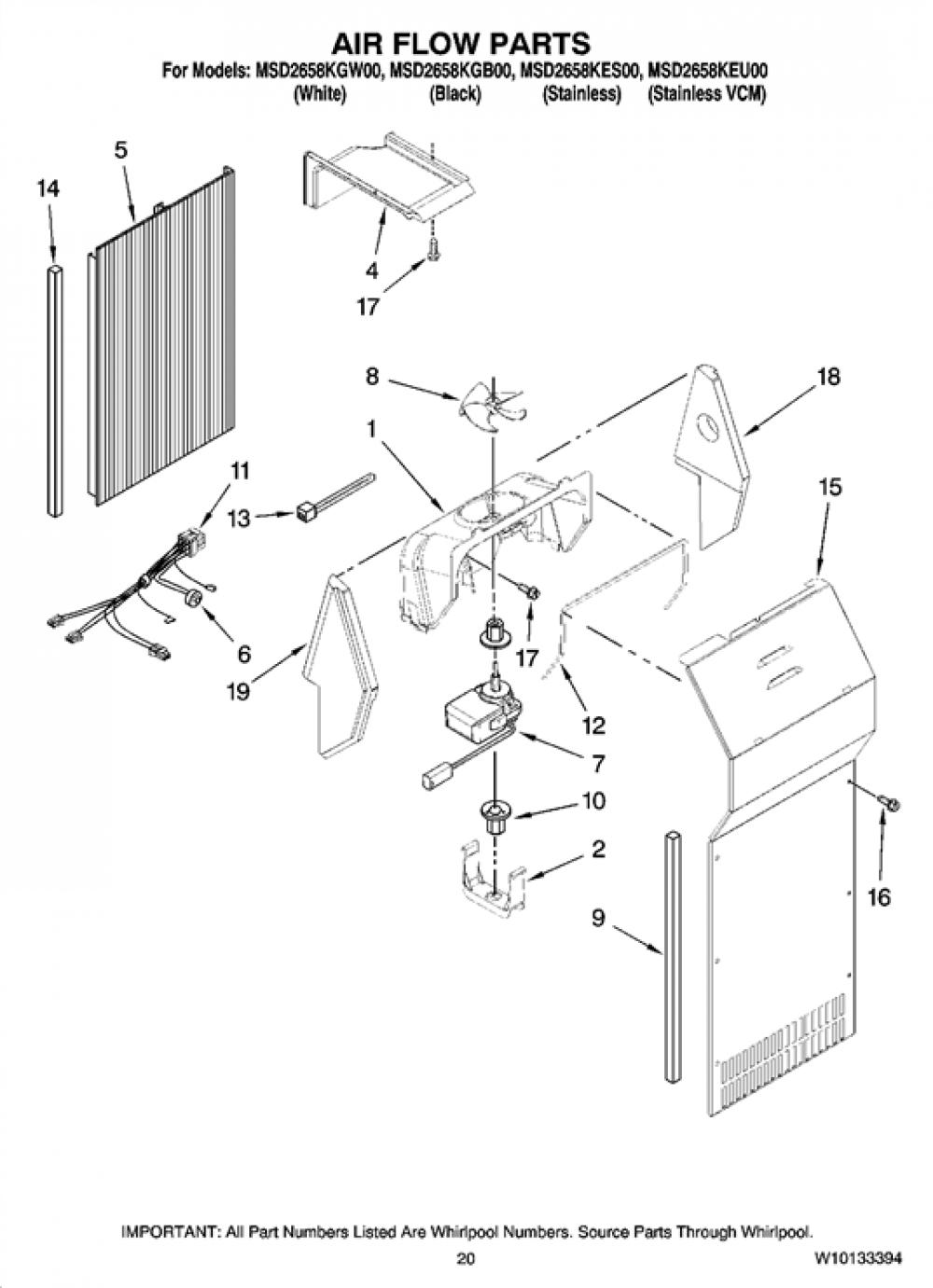 AIR FLOW PARTS
For Models: MSD2658KGW00, MSD2658KGB00, MSD2658KES00, MSD2658KEU00
(White) (Black) (Stainless) (Stainless VCM)

5
14
4
17
8
18
1
11
13
15
6
17
19
12
7
10
2
16
9

IMPORTANT: All Part Numbers Listed Are Whirlpool Numbers. Source Parts Through Whirlpool.
20
W10133394