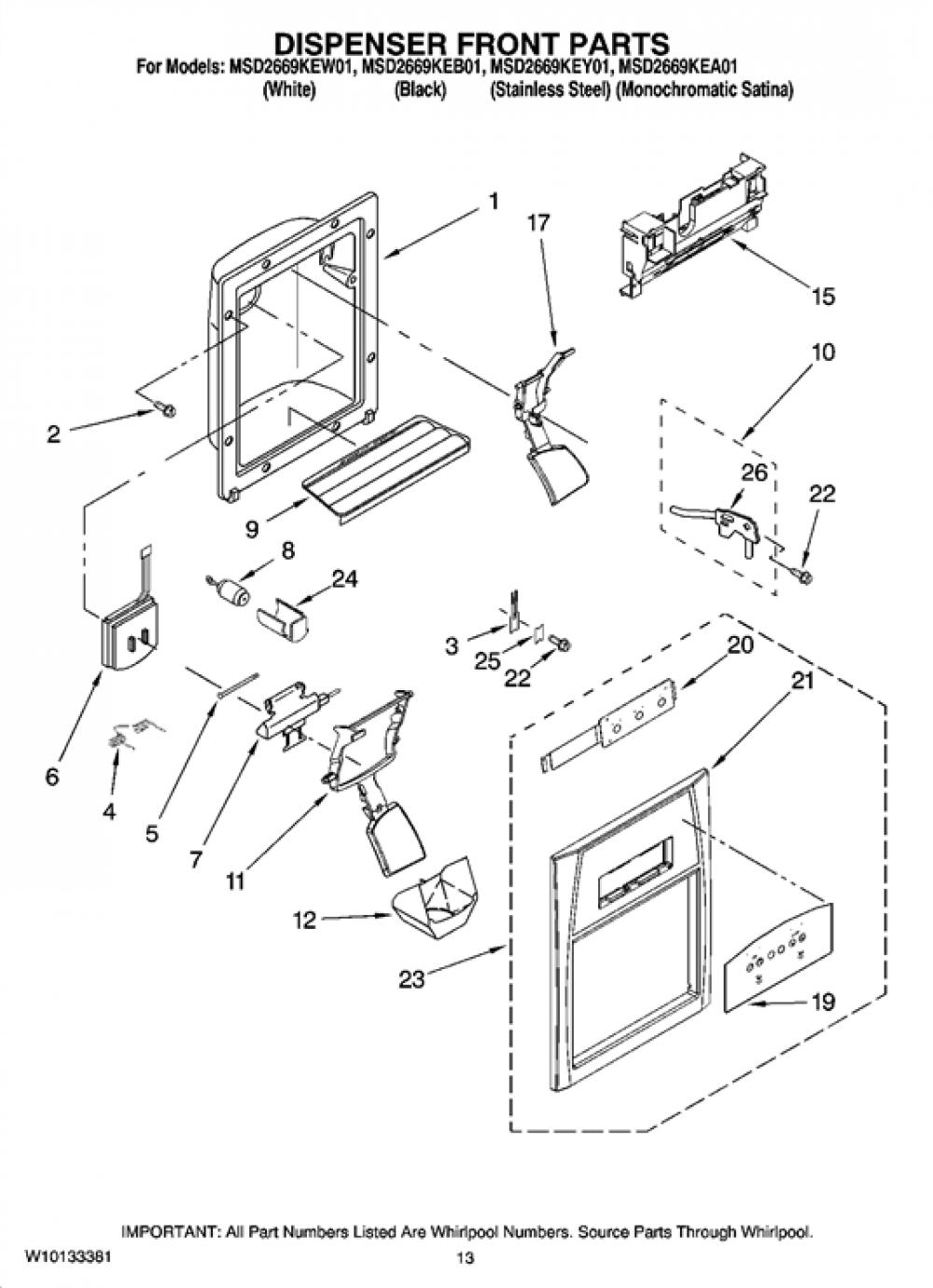 DISPENSER FRONT PARTS

For Models: MSD2669KEW01, MSD2669KEB01, MSD2669KEY01, MSD2669KEA01
(White) (Black) (Stainless Steel) (Monochromatic Satina)

1
17
15
10
2
26
22
9
8
24
3
25
22
20
21
6
4
5
7
11
12
23
19

IMPORTANT: All Part Numbers Listed Are Whirlpool Numbers. Source Parts Through Whirlpool.

W10133381

13